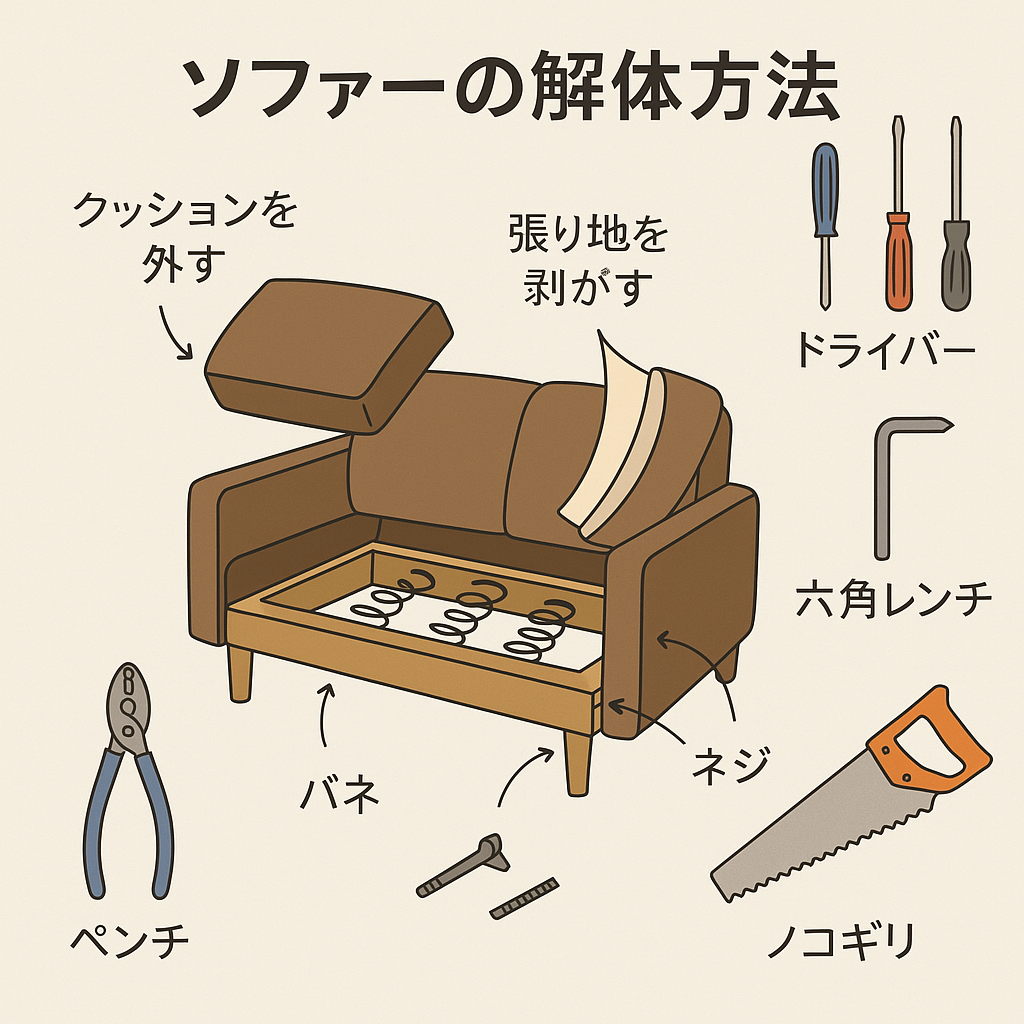 ソファーの解体方法

クッションを外す

張り地を剥がす

ドライバー

六角レンチ

バネ

ネジ

ペンチ

ノコギリ