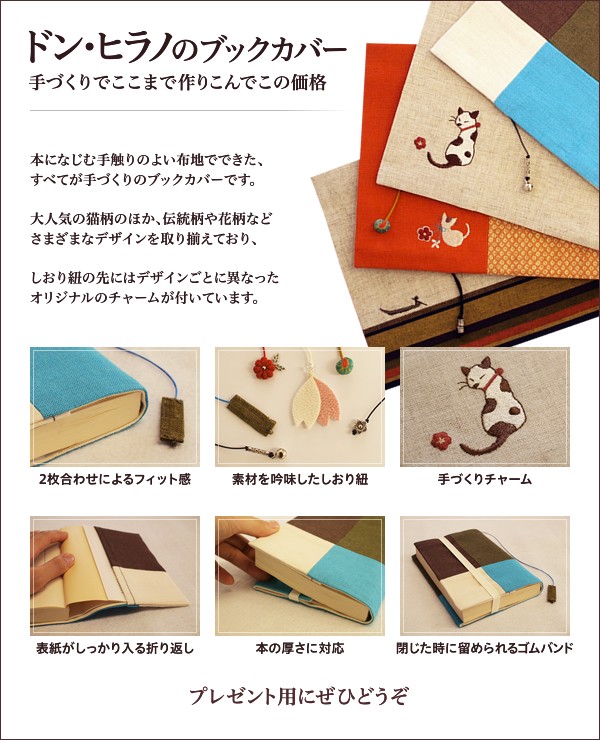 ドン・ヒラノのブックカバー
手づくりでここまで作りこんでこの価格

本になじむ手触りのよい布地でできた、すべてが手づくりのブックカバーです。

大人気の猫柄のほか、伝統柄や花柄などさまざまなデザインを取り揃えており、

しおり紐の先にはデザインごとに異なったオリジナルのチャームが付いています。

2枚合わせによるフィット感

素材を吟味したしおり紐

手づくりチャーム

表紙がしっかり入る折り返し

本の厚さに対応

閉じた時に留められるゴムバンド

プレゼント用にぜひどうぞ