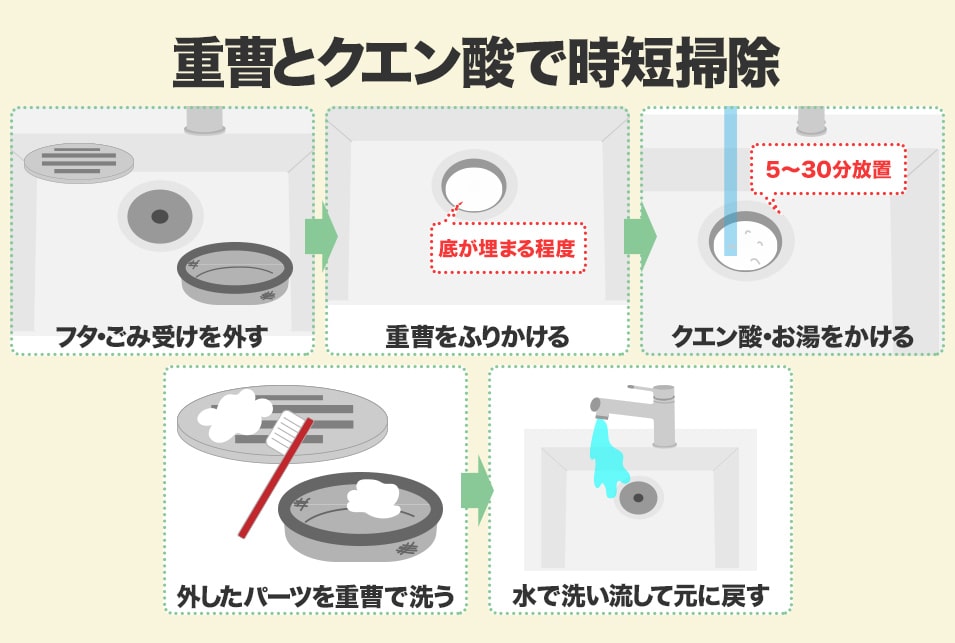 重曹とクエン酸で時短掃除

フタ・ごみ受けを外す

底が埋まる程度

重曹をふりかける

5〜30分放置

クエン酸・お湯をかける

外したパーツを重曹で洗う

水で洗い流して元に戻す