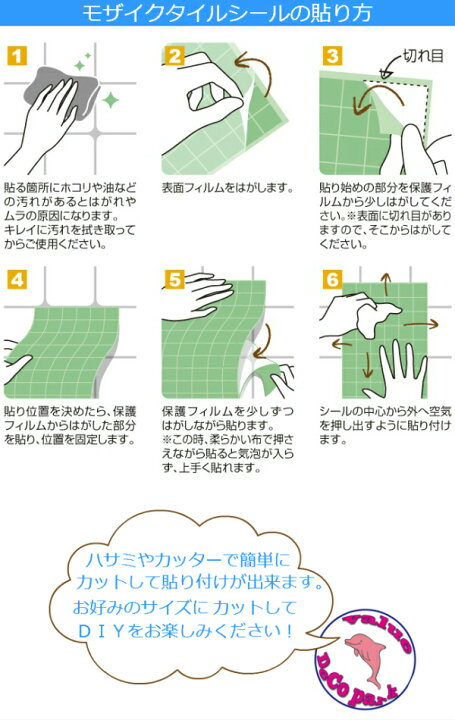 モザイクタイルシールの貼り方

1

貼る箇所にホコリや油などの汚れがあるとはがれやムラの原因になります。キレイに汚れを拭き取ってからご使用ください。

2

表面フィルムをはがします。

3

切れ目

貼り始めの部分を保護フィルムから少しはがしてください。※表面に切れ目がありますので、そこからはがしてください。

4

貼り位置を決めたら、保護フィルムからはがした部分を貼り、位置を固定します。

5

保護フィルムを少しずつはがしながら貼ります。※この時、柔らかい布で押さえながら貼ると気泡が入らず、上手く貼れます。

6

シールの中心から外へ空気を押し出すように貼り付けます。

ハサミやカッターで簡単にカットして貼り付けが出来ます。お好みのサイズにカットしてＤＩＹをお楽しみください！

Value DeCo park