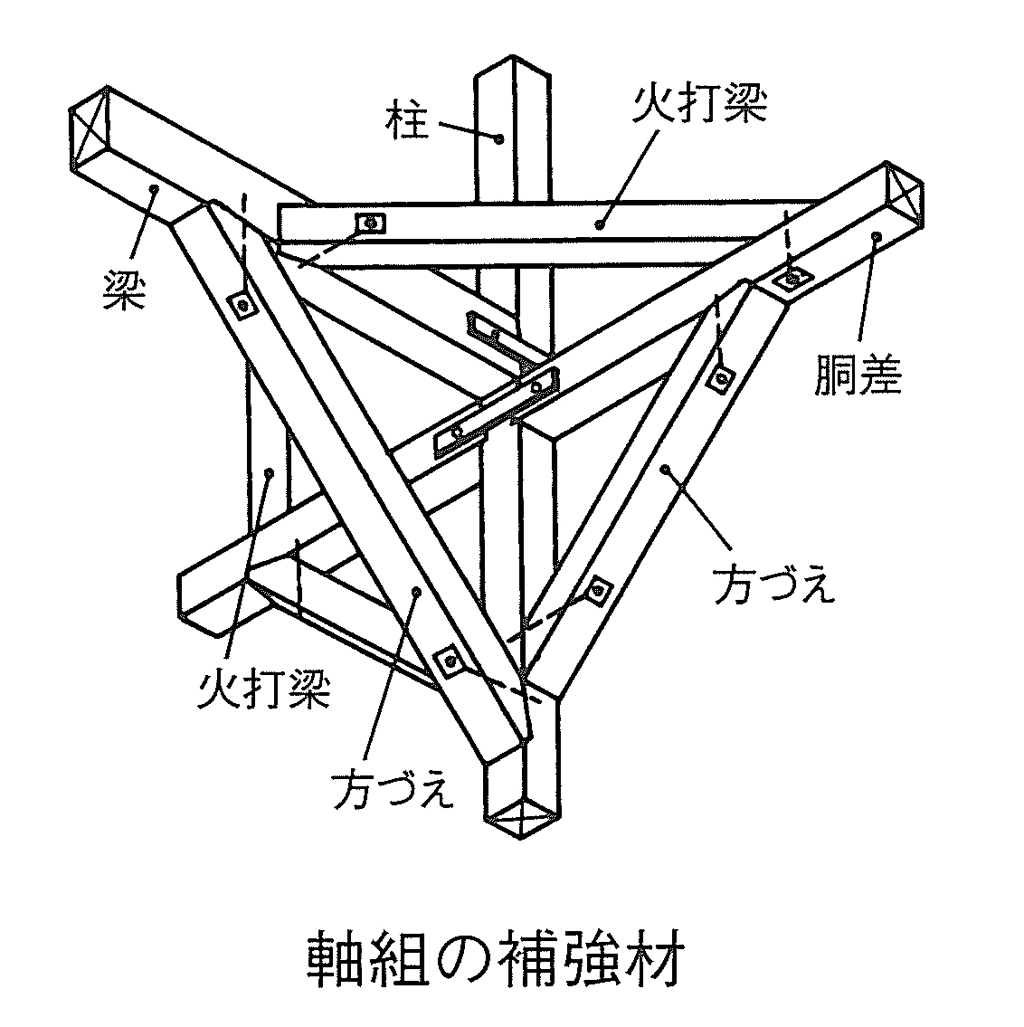 柱
火打梁
梁
胴差
方づえ
火打梁
方づえ

軸組の補強材