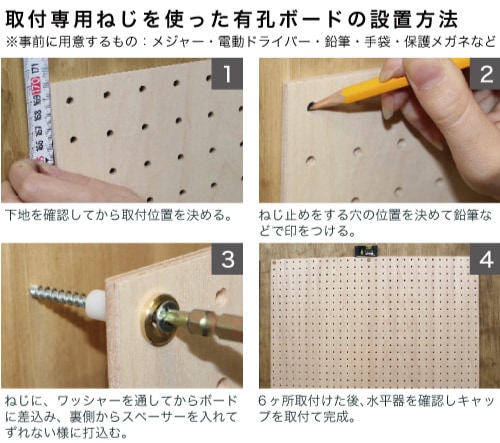 取付専用ねじを使った有孔ボードの設置方法
※事前に用意するもの：メジャー・電動ドライバー・鉛筆・手袋・保護メガネなど

1

下地を確認してから取付位置を決める。

2

ねじ止めをする穴の位置を決めて鉛筆などで印をつける。

3

ねじに、ワッシャーを通してからボードに差込み、裏側からスペーサーを入れてずれない様に打込む。

4

6ヶ所取付けた後、水平器を確認しキャップを取付て完成。