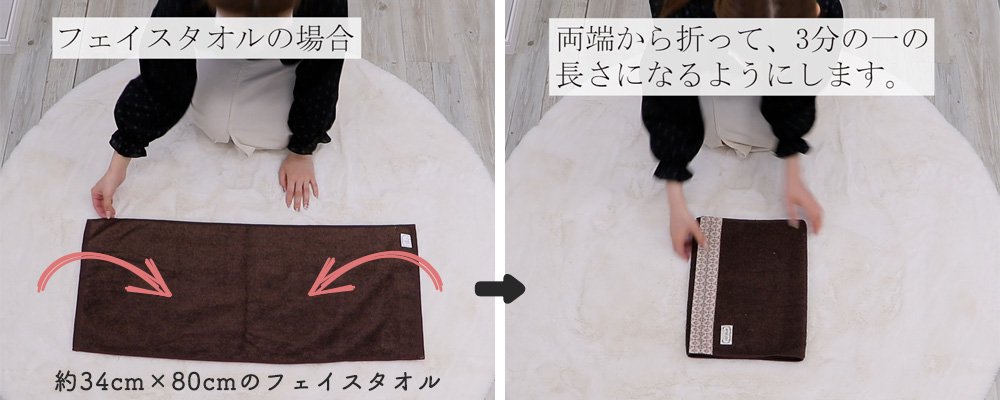 フェイスタオルの場合

約34cm×80cmのフェイスタオル

両端から折って、3分の一の長さになるようにします。