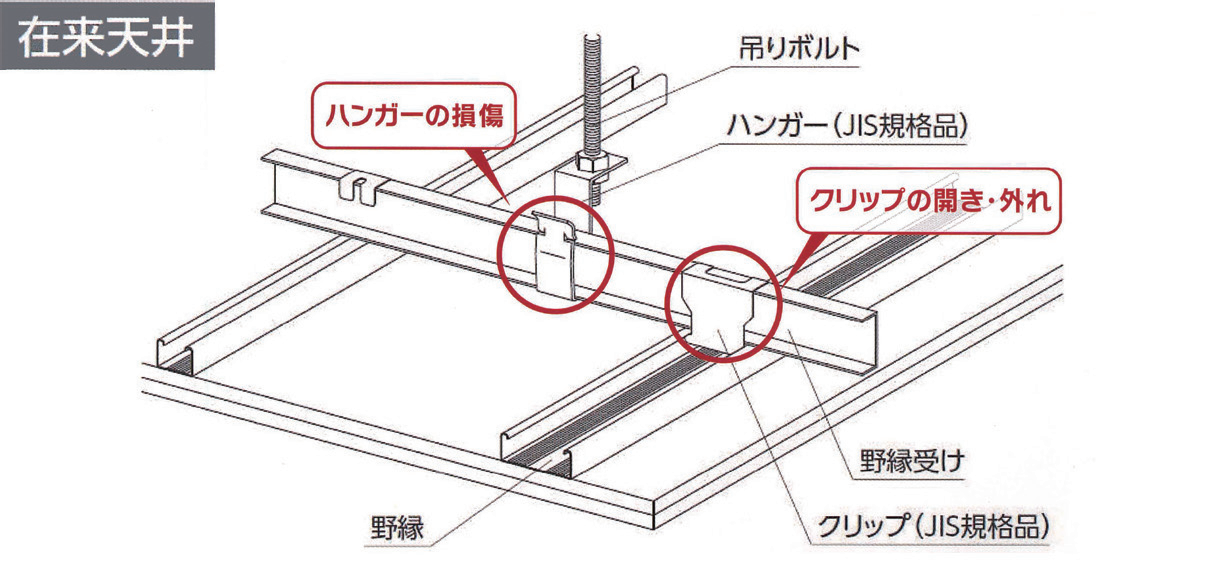 在来天井

吊りボルト

ハンガーの損傷

ハンガー(JIS規格品)

クリップの開き・外れ

野縁受け

野縁

クリップ(JIS規格品)