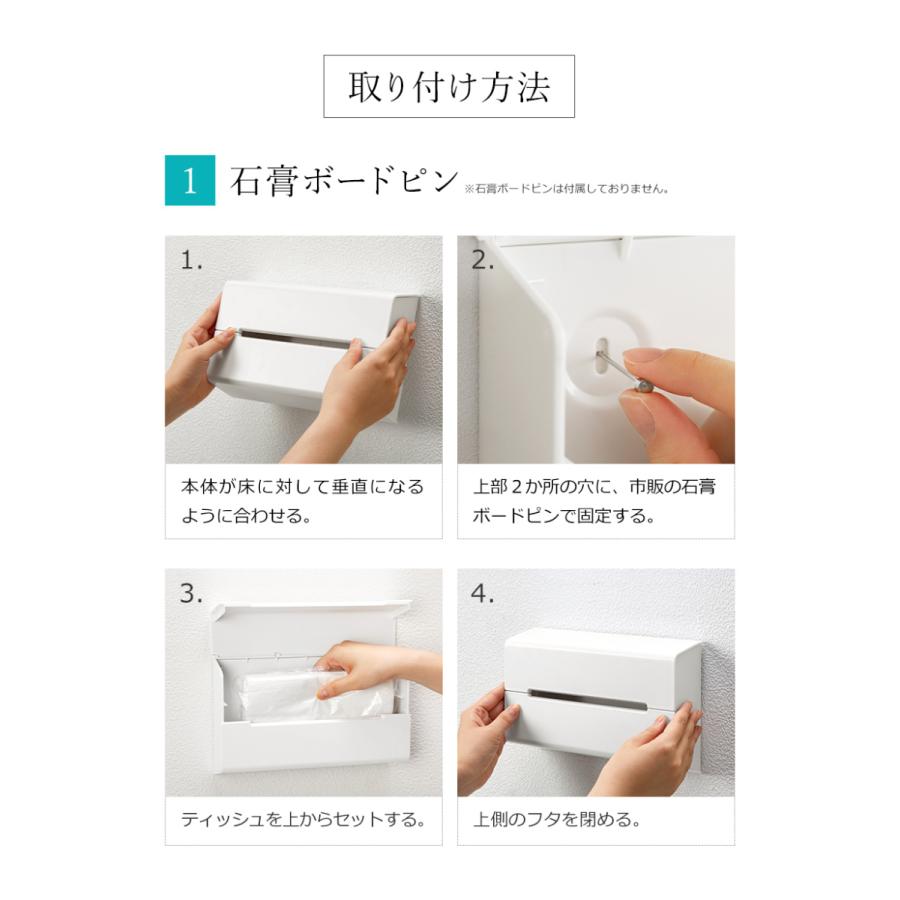 取り付け方法

1 石膏ボードピン ※石膏ボードピンは付属しておりません。

1.

本体が床に対して垂直になるように合わせる。

2.

上部2か所の穴に、市販の石膏ボードピンで固定する。

3.

ティッシュを上からセットする。

4.

上側のフタを閉める。