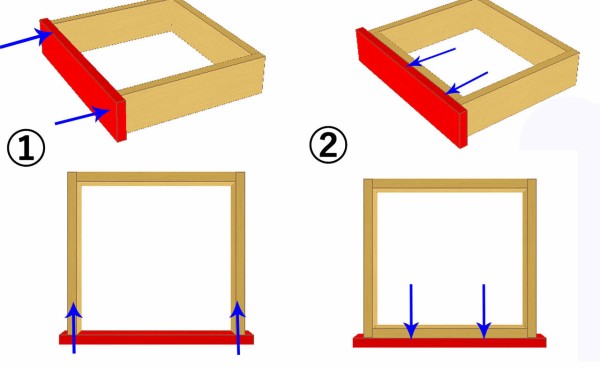 ①

②