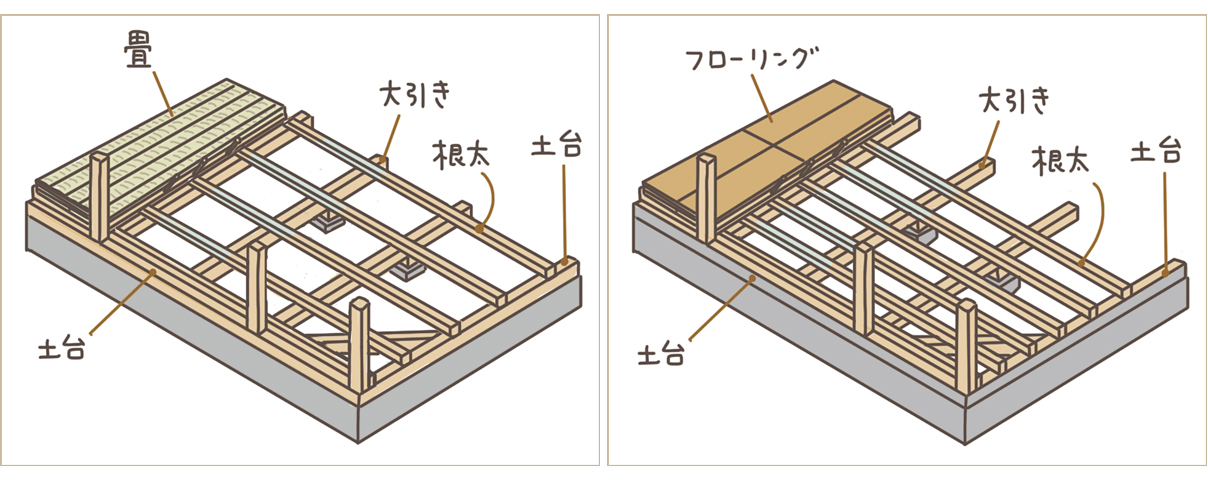 畳

大引き

根太

土台

土台

フローリング

大引き

根太

土台

土台