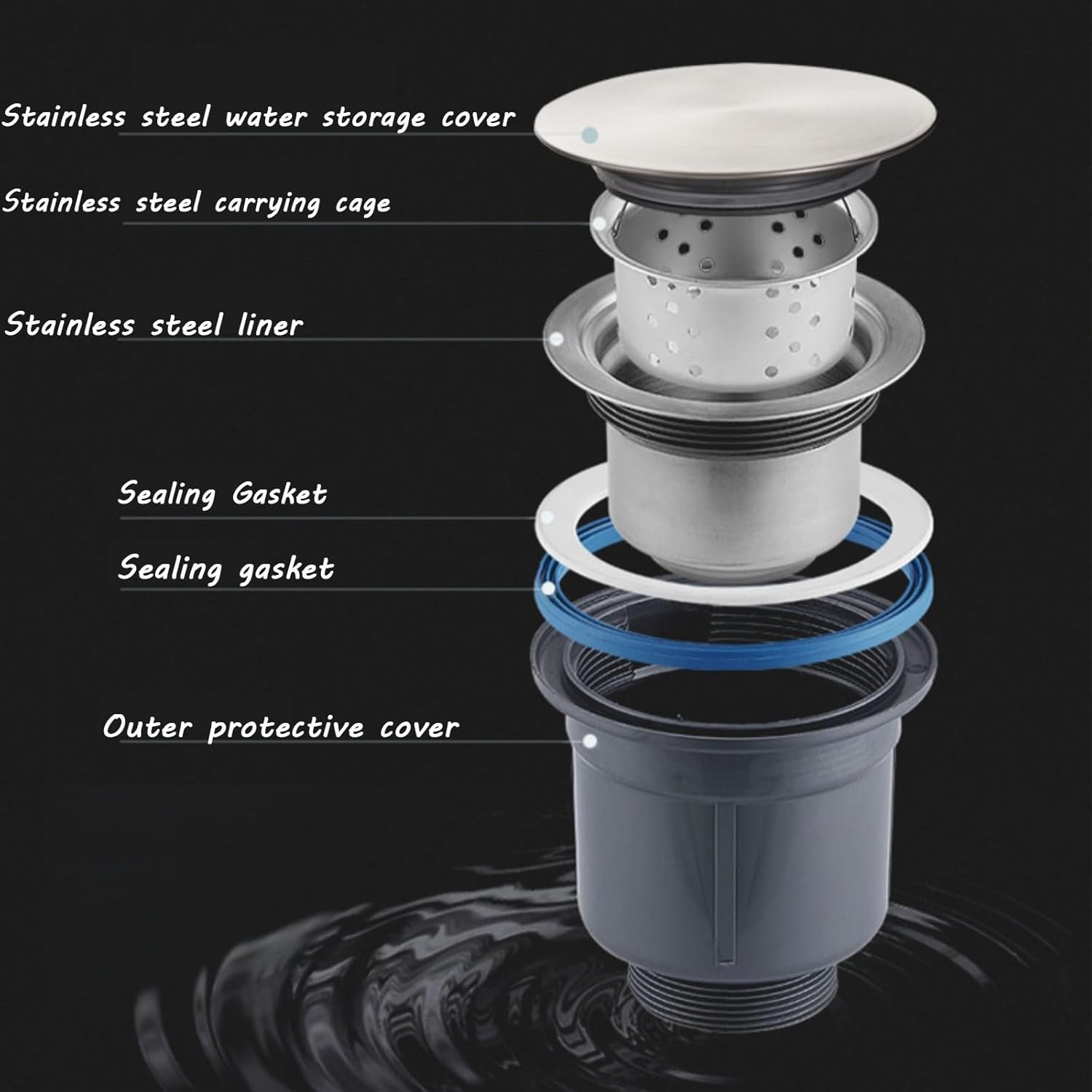 Stainless steel water storage cover

Stainless steel carrying cage

Stainless steel liner

Sealing Gasket

Sealing gasket

Outer protective cover