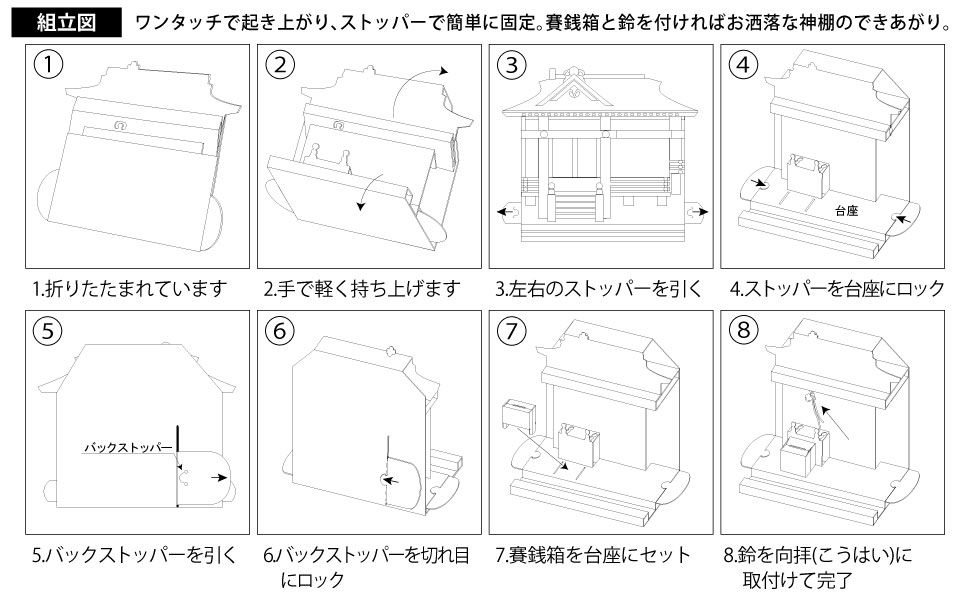 組立図　ワンタッチで起き上がり、ストッパーで簡単に固定。賽銭箱と鈴を付ければお洒落な神棚のできあがり。

①

1.折りたたまれています

②

2.手で軽く持ち上げます

③

3.左右のストッパーを引く

④

台座

4.ストッパーを台座にロック

⑤

バックストッパー

5.バックストッパーを引く

⑥

6.バックストッパーを切れ目にロック

⑦

7.賽銭箱を台座にセット

⑧

8.鈴を向拝(こうはい)に取付けて完了