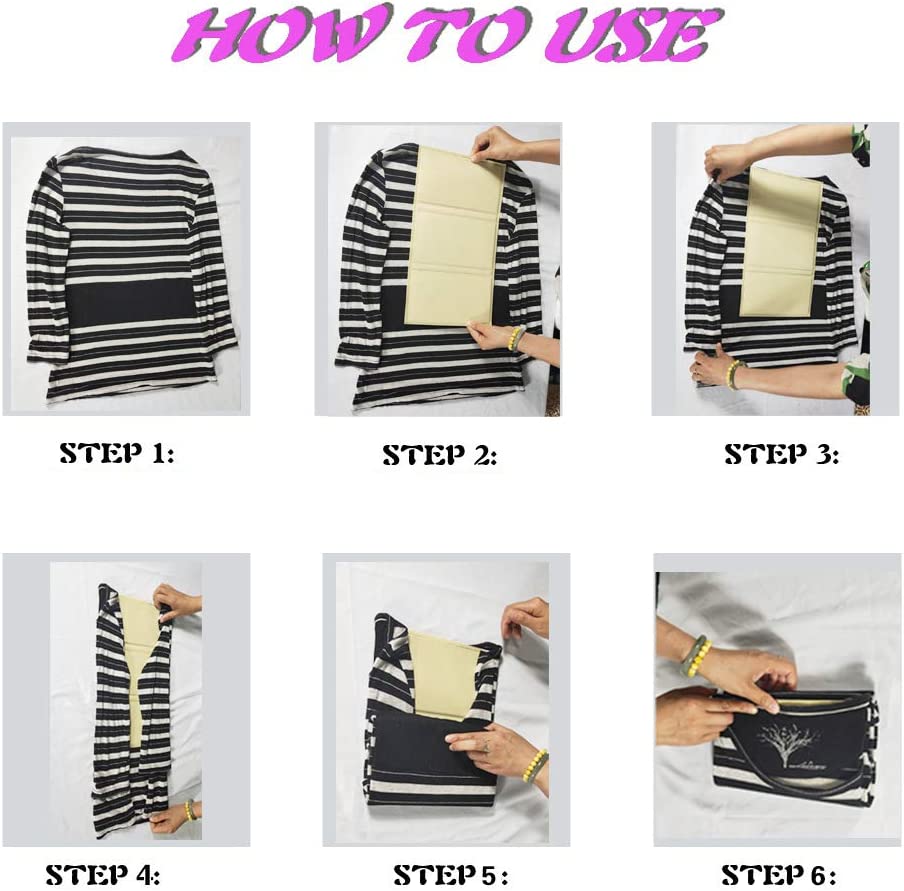 HOW TO USE

STEP 1:

STEP 2:

STEP 3:

STEP 4:

STEP 5:

STEP 6: