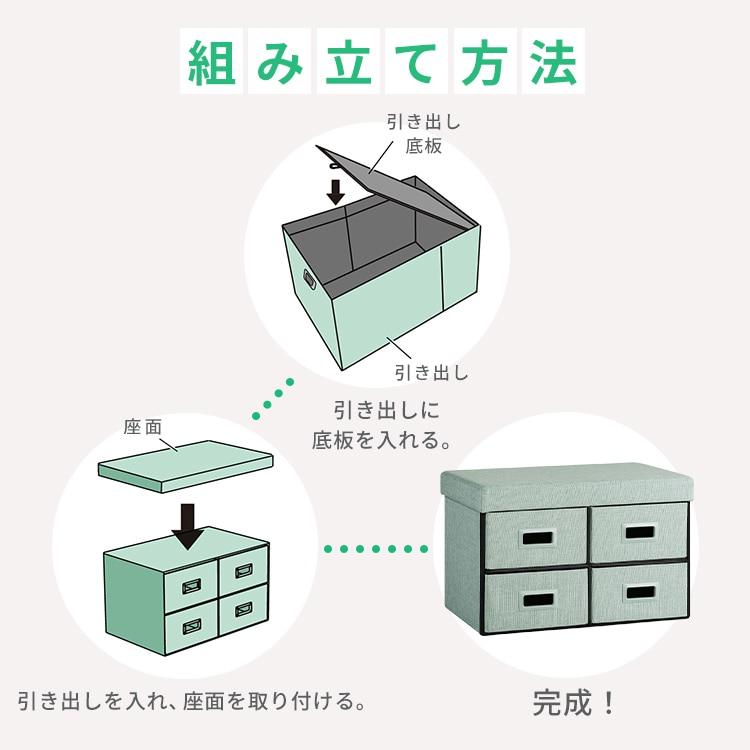 組み立て方法

引き出し
底板

引き出し

引き出しに
底板を入れる。

座面

引き出しを入れ、座面を取り付ける。

完成！