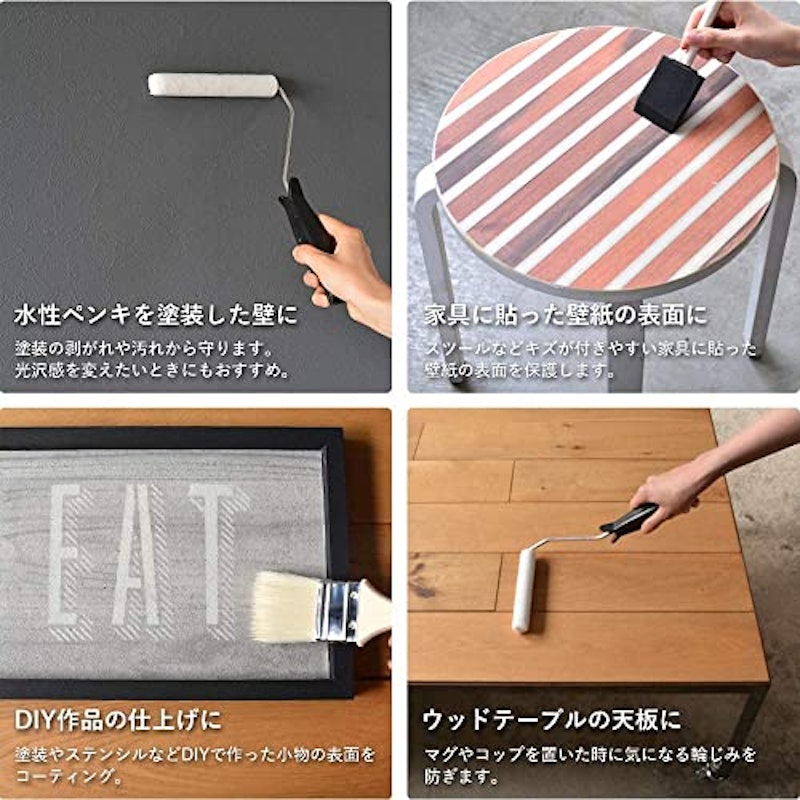 水性ペンキを塗装した壁に

塗装の剥がれや汚れから守ります。光沢感を変えたいときにもおすすめ。

家具に貼った壁紙の表面に

スツールなどキズが付きやすい家具に貼った壁紙の表面を保護します。

EAT

DIY作品の仕上げに

塗装やステンシルなどDIYで作った小物の表面をコーティング。

ウッドテーブルの天板に

マグやコップを置いた時に気になる輪じみを防ぎます。