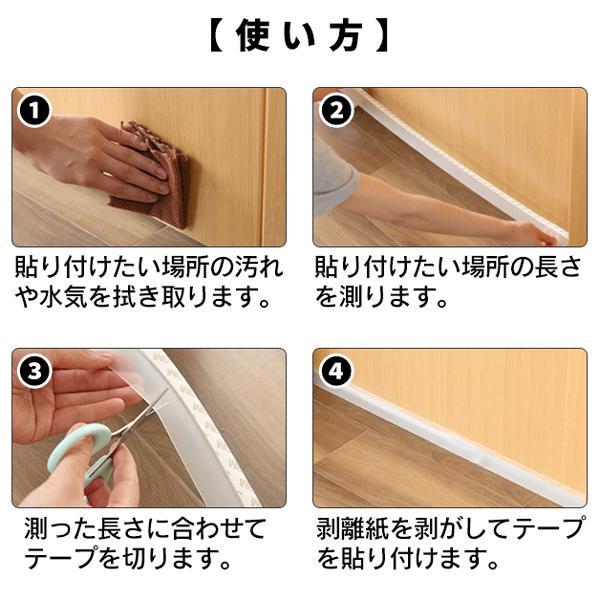 【使い方】

1

貼り付けたい場所の汚れや水気を拭き取ります。

2

貼り付けたい場所の長さを測ります。

3

測った長さに合わせてテープを切ります。

4

剥離紙を剥がしてテープを貼り付けます。