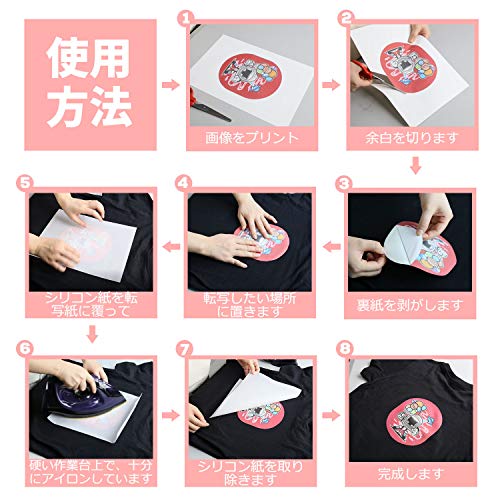 使用方法

1
画像をプリント

2
余白を切ります

3
裏紙を剥がします

4
転写したい場所に置きます

5
シリコン紙を転写紙に覆って

6
硬い作業台上で、十分にアイロンしています

7
シリコン紙を取り除きます

8
完成します