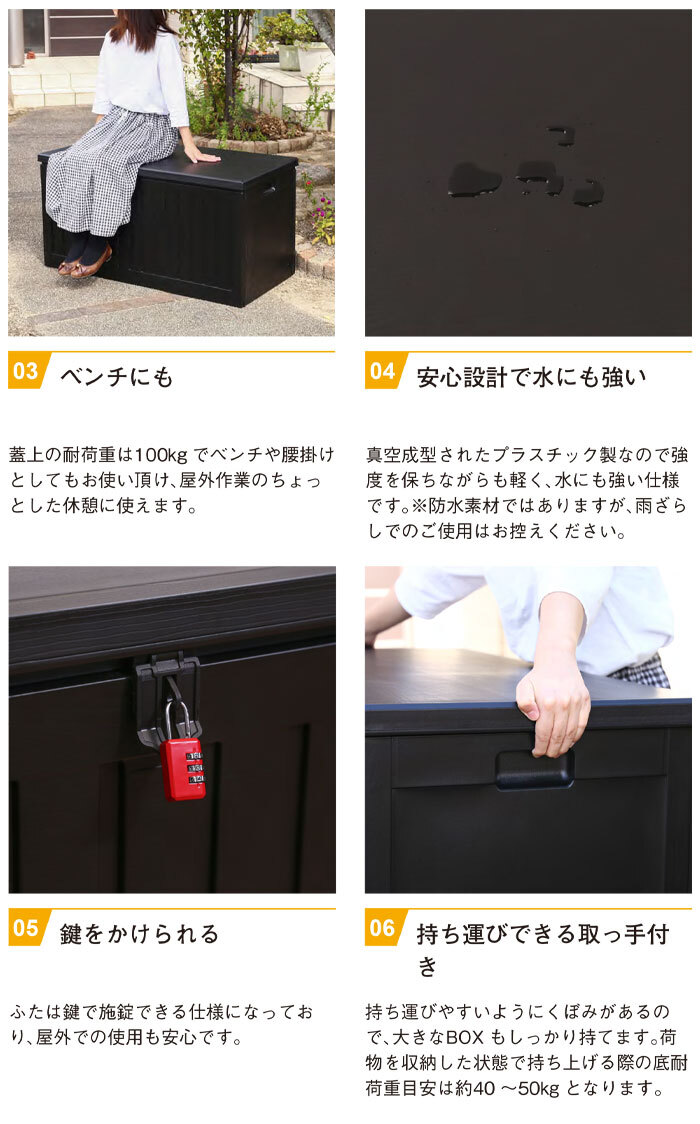 03 ベンチにも

蓋上の耐荷重は100kg でベンチや腰掛けとしてもお使い頂け、屋外作業のちょっとした休憩に使えます。

04 安心設計で水にも強い

真空成型されたプラスチック製なので強度を保ちながらも軽く、水にも強い仕様です。※防水素材ではありますが、雨ざらしでのご使用はお控えください。

05 鍵をかけられる

ふたは鍵で施錠できる仕様になっており、屋外での使用も安心です。

06 持ち運びできる取っ手付き

持ち運びやすいようにくぼみがあるので、大きなBOX もしっかり持てます。荷物を収納した状態で持ち上げる際の底耐荷重目安は約40 ～50kg となります。