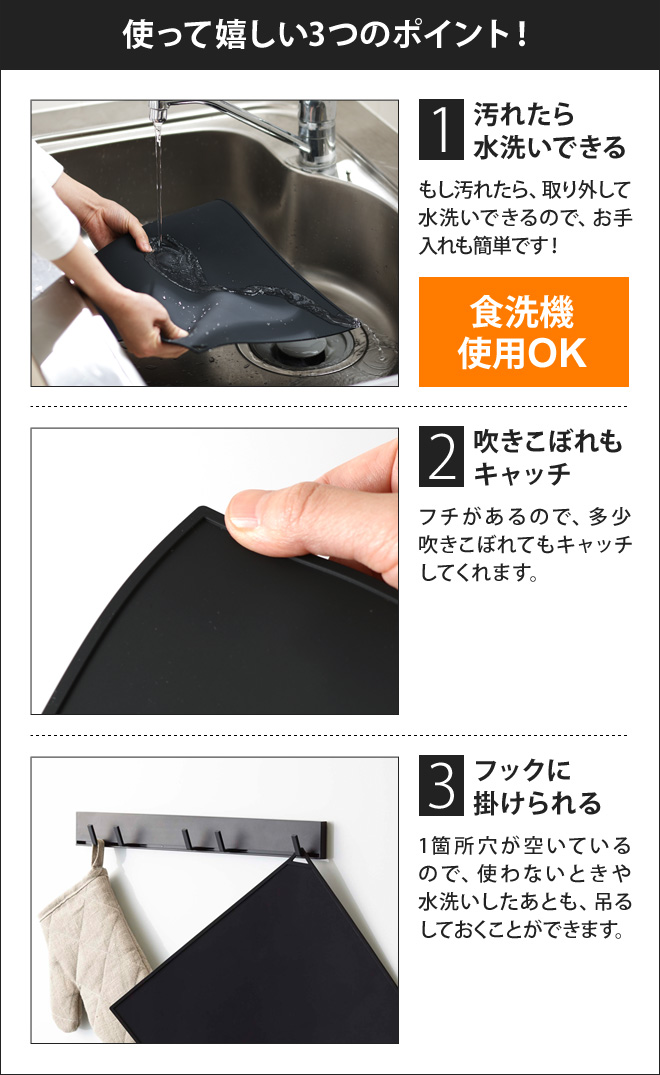 使って嬉しい3つのポイント！

1 汚れたら水洗いできる

もし汚れたら、取り外して水洗いできるので、お手入れも簡単です！

食洗機使用OK

2 吹きこぼれもキャッチ

フチがあるので、多少吹きこぼれてもキャッチしてくれます。

3 フックに掛けられる

1箇所穴が空いているので、使わないときや水洗いしたあとも、吊るしておくことができます。