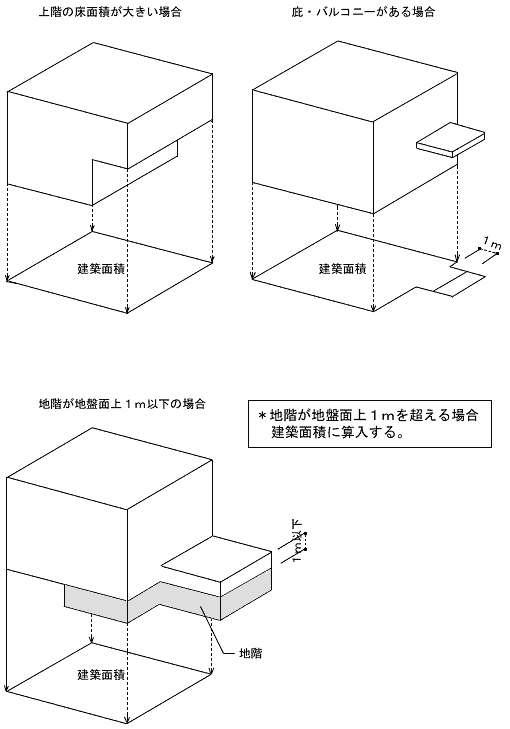 上階の床面積が大きい場合

建築面積

庇・バルコニーがある場合

1m

建築面積

地階が地盤面上1m以下の場合

＊地階が地盤面上1mを超える場合
建築面積に算入する。

1m以下

地階

建築面積