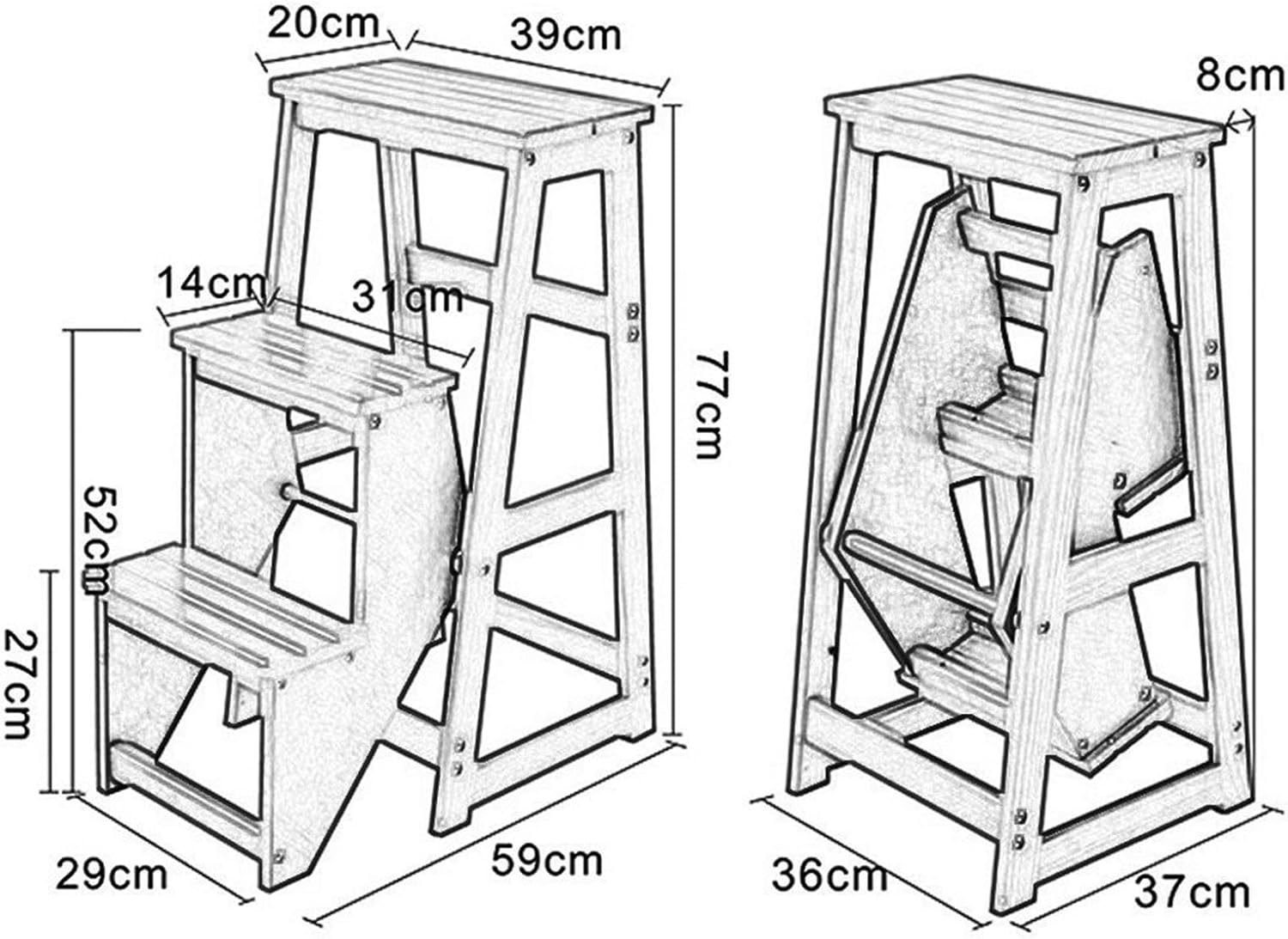 20cm
39cm
8cm
14cm
31cm
77cm
52cm
27cm
29cm
59cm
36cm
37cm