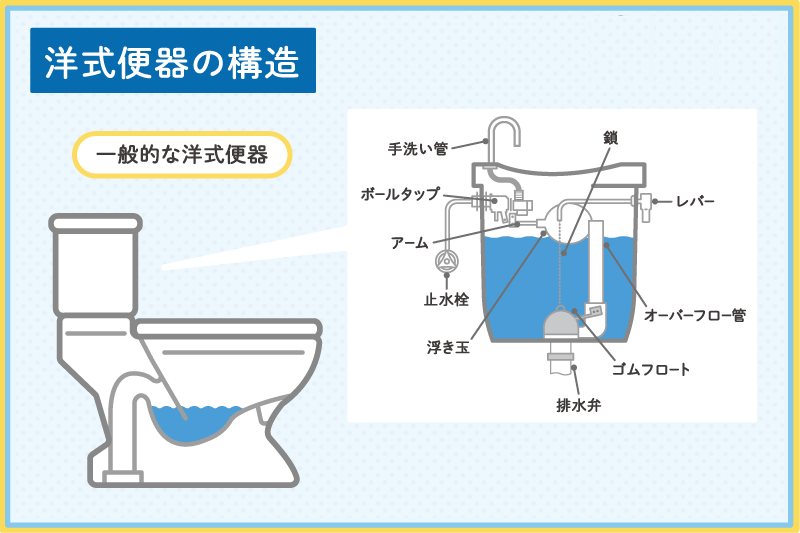 洋式便器の構造

一般的な洋式便器

手洗い管
鎖
ボールタップ
レバー
アーム
止水栓
オーバーフロー管
浮き玉
ゴムフロート
排水弁