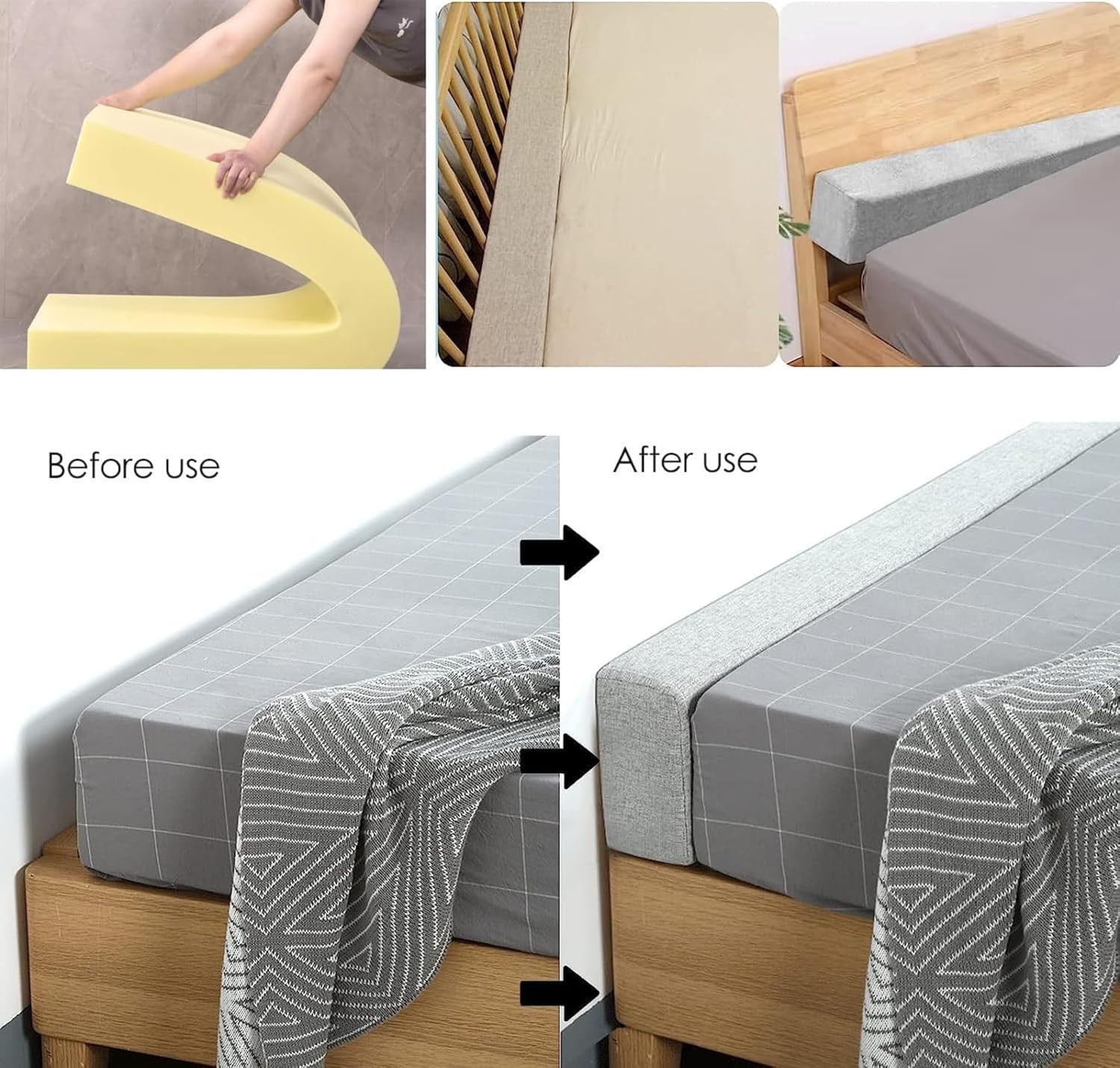 Before use

After use