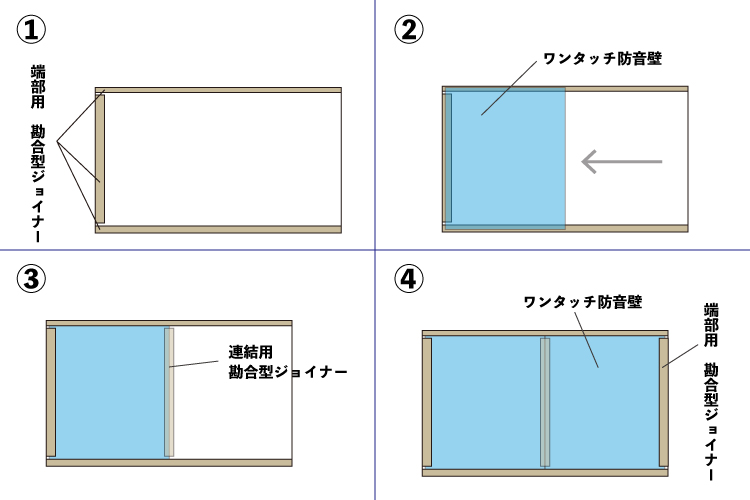 ①

端部用 勘合型ジョイナー

②

ワンタッチ防音壁

③

連結用
勘合型ジョイナー

④

ワンタッチ防音壁

端部用 勘合型ジョイナー