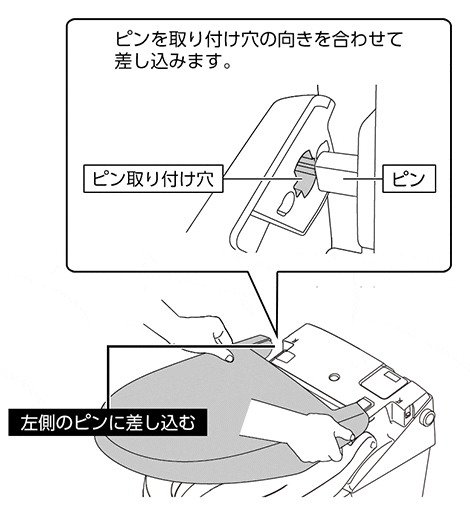 ピンを取り付け穴の向きを合わせて差し込みます。

ピン取り付け穴

ピン

左側のピンに差し込む