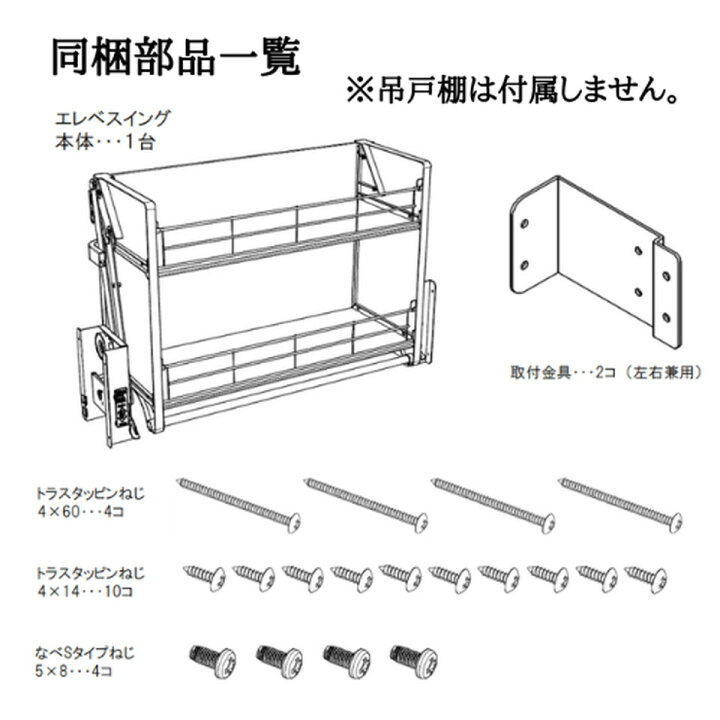 同梱部品一覧

※吊戸棚は付属しません。

エレベスイング
本体・・・1台

取付金具・・・2コ（左右兼用）

トラスタッピンねじ
4×60・・・4コ

トラスタッピンねじ
4×14・・・10コ

なべSタイプねじ
5×8・・・4コ