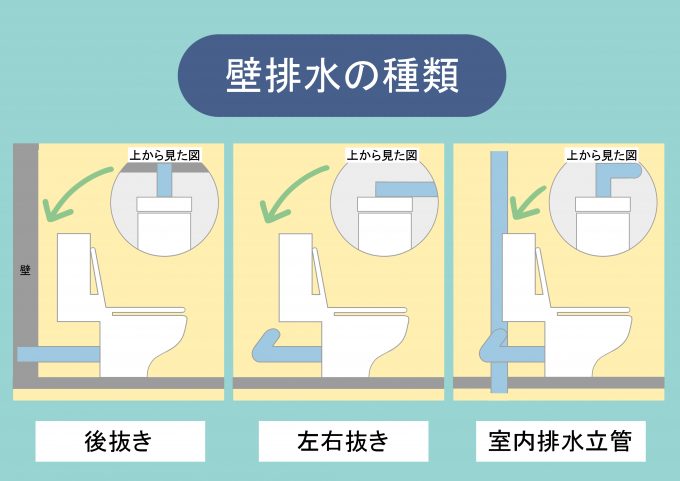 壁排水の種類

上から見た図

壁

後抜き

上から見た図

左右抜き

上から見た図

室内排水立管