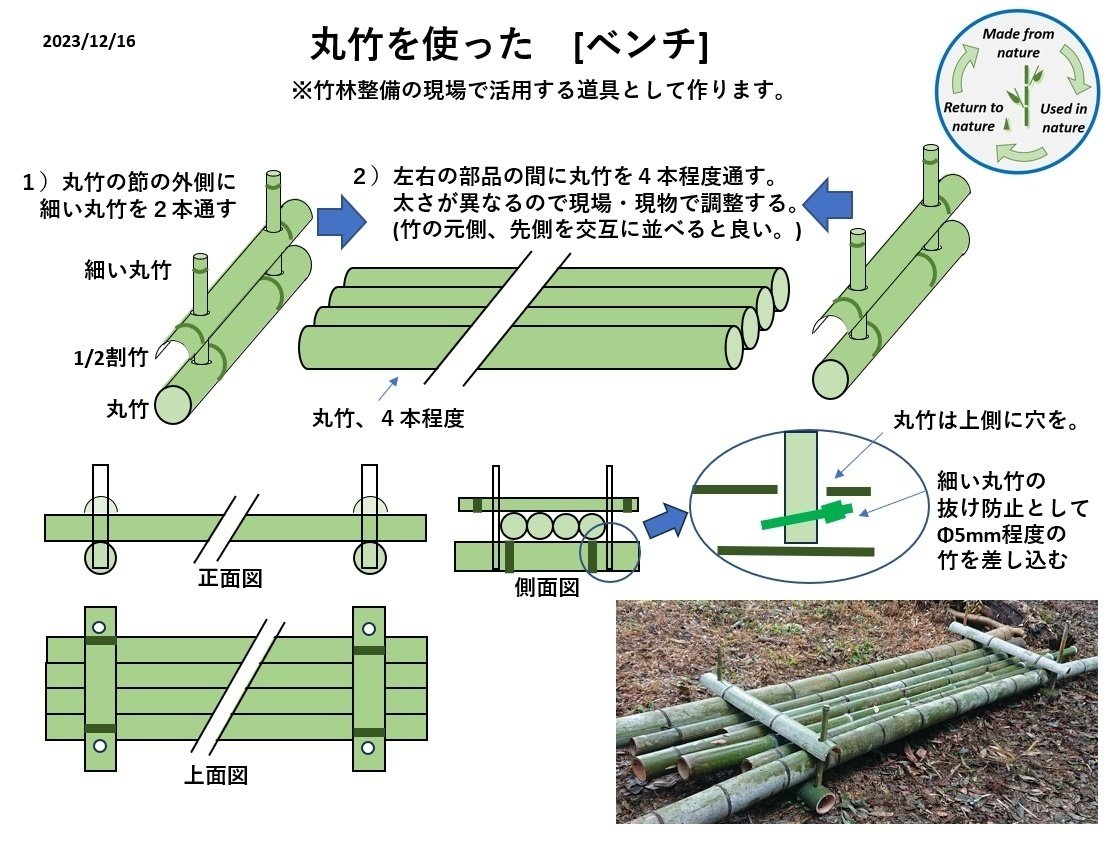 2023/12/16

丸竹を使った　[ベンチ]

※竹林整備の現場で活用する道具として作ります。

Made from nature

Used in nature

Return to nature

1）丸竹の節の外側に細い丸竹を２本通す

細い丸竹

1/2割竹

丸竹

２）左右の部品の間に丸竹を４本程度通す。太さが異なるので現場・現物で調整する。(竹の元側、先側を交互に並べると良い。)

丸竹、４本程度

丸竹は上側に穴を。

細い丸竹の抜け防止としてΦ5mm程度の竹を差し込む

正面図

側面図

上面図