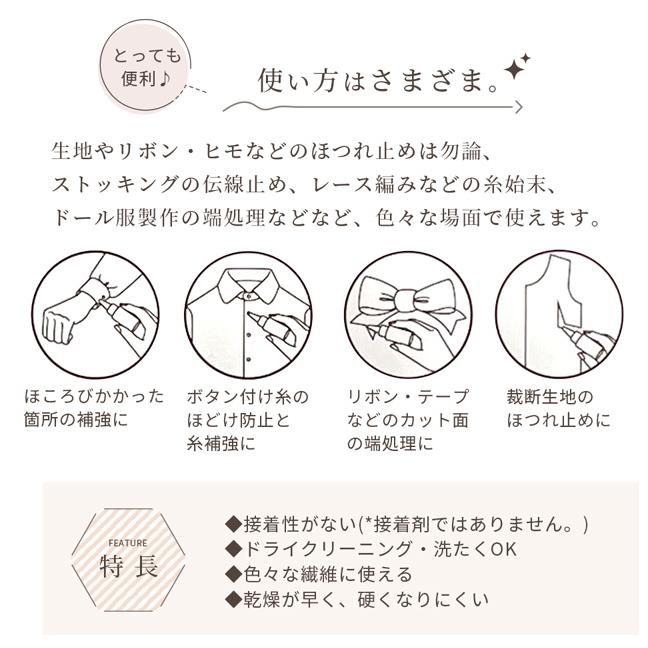 とっても便利♪

使い方はさまざま。

生地やリボン・ヒモなどのほつれ止めは勿論、ストッキングの伝線止め、レース編みなどの糸始末、ドール服製作の端処理などなど、色々な場面で使えます。

ほころびかかった箇所の補強に

ボタン付け糸のほどけ防止と糸補強に

リボン・テープなどのカット面の端処理に

裁断生地のほつれ止めに

FEATURE
特長

◆接着性がない(*接着剤ではありません。)
◆ドライクリーニング・洗たくOK
◆色々な繊維に使える
◆乾燥が早く、硬くなりにくい