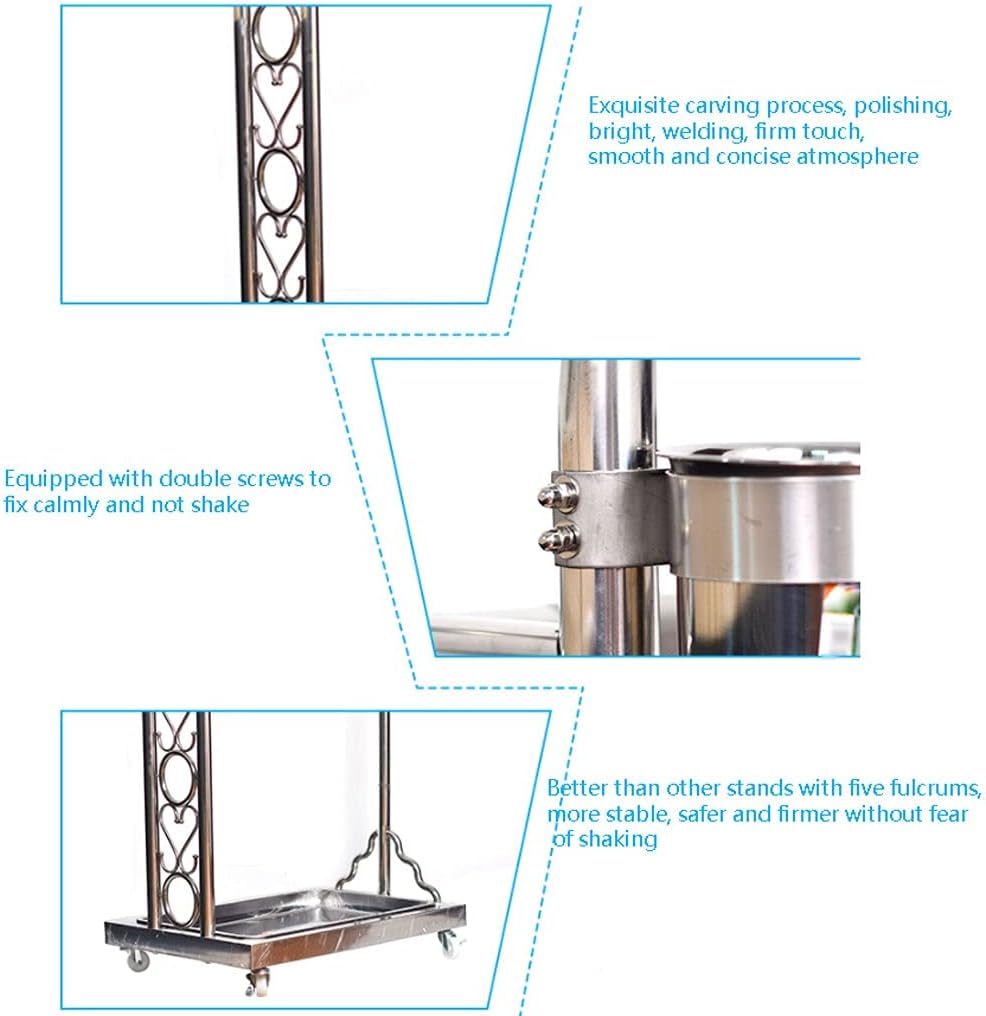 Exquisite carving process, polishing, bright, welding, firm touch, smooth and concise atmosphere

Equipped with double screws to fix calmly and not shake

Better than other stands with five fulcrums, more stable, safer and firmer without fear of shaking