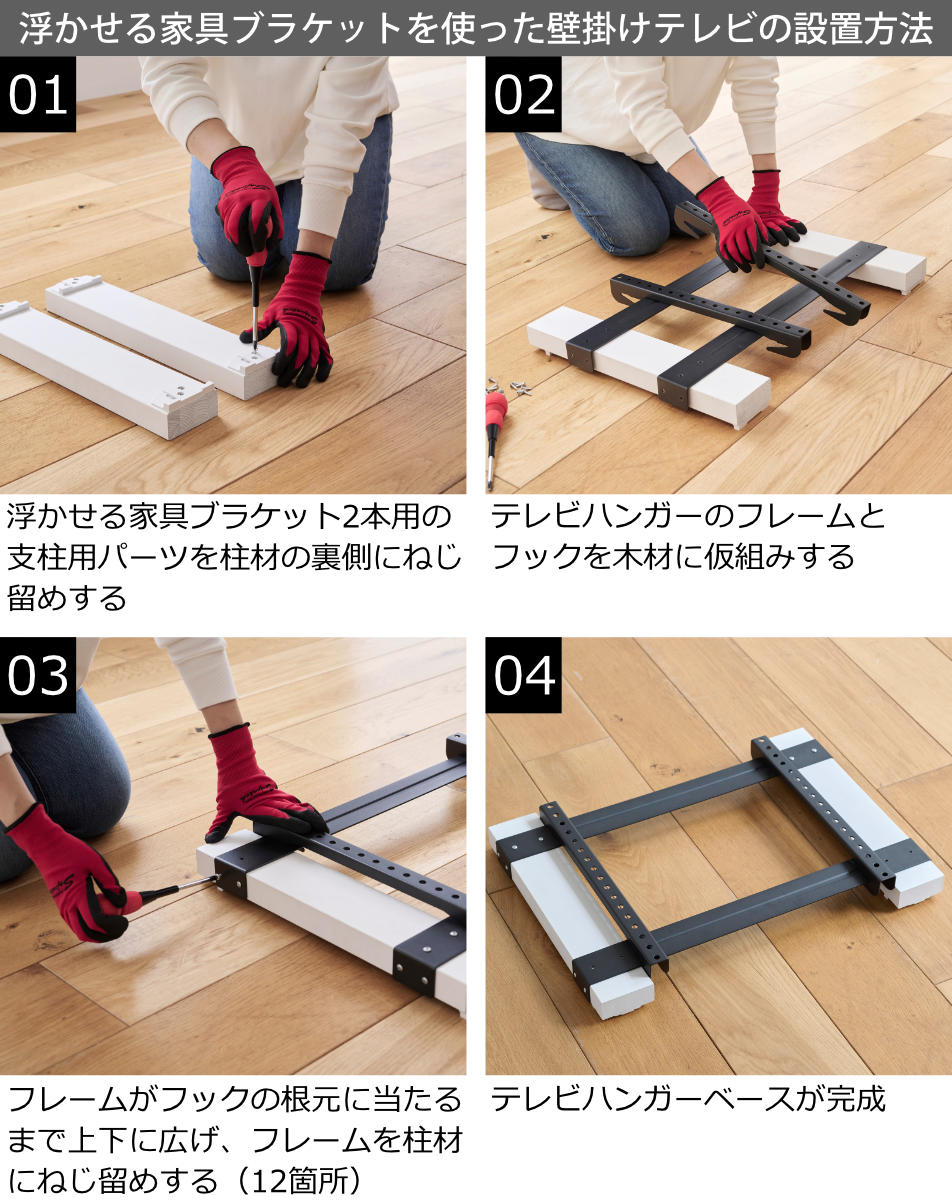 浮かせる家具ブラケットを使った壁掛けテレビの設置方法

01

浮かせる家具ブラケット2本用の支柱用パーツを柱材の裏側にねじ留めする

02

テレビハンガーのフレームとフックを木材に仮組みする

03

フレームがフックの根元に当たるまで上下に広げ、フレームを柱材にねじ留めする（12箇所）

04

テレビハンガーベースが完成