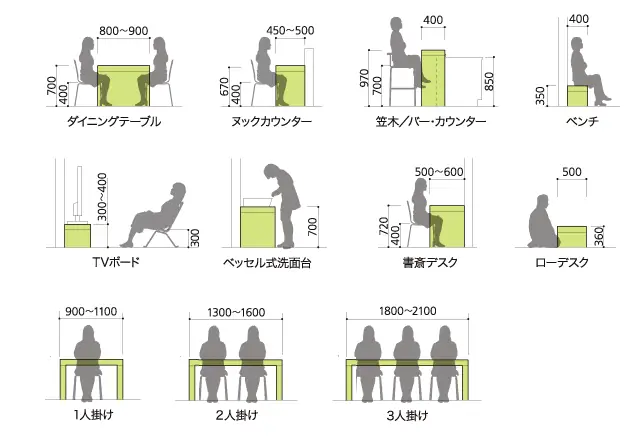 800~900
700
400
ダイニングテーブル

450~500
670
400
ヌックカウンター

400
970
700
850
笠木/バー・カウンター

400
350
ベンチ

300~400
300
TVボード

700
ベッセル式洗面台

500~600
720
400
書斎デスク

500
360
ローデスク

900~1100
1人掛け

1300~1600
2人掛け

1800~2100
3人掛け