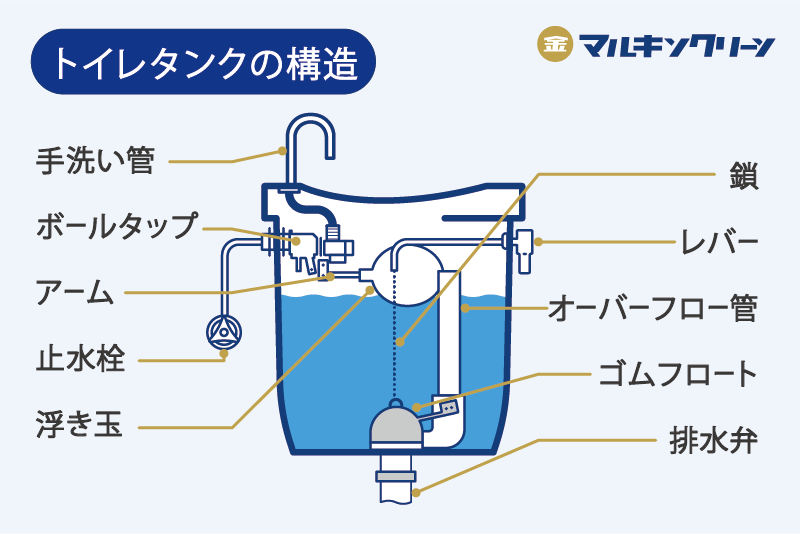 トイレタンクの構造

金 マルキンクリーン

手洗い管

ボールタップ

アーム

止水栓

浮き玉

鎖

レバー

オーバーフロー管

ゴムフロート

排水弁