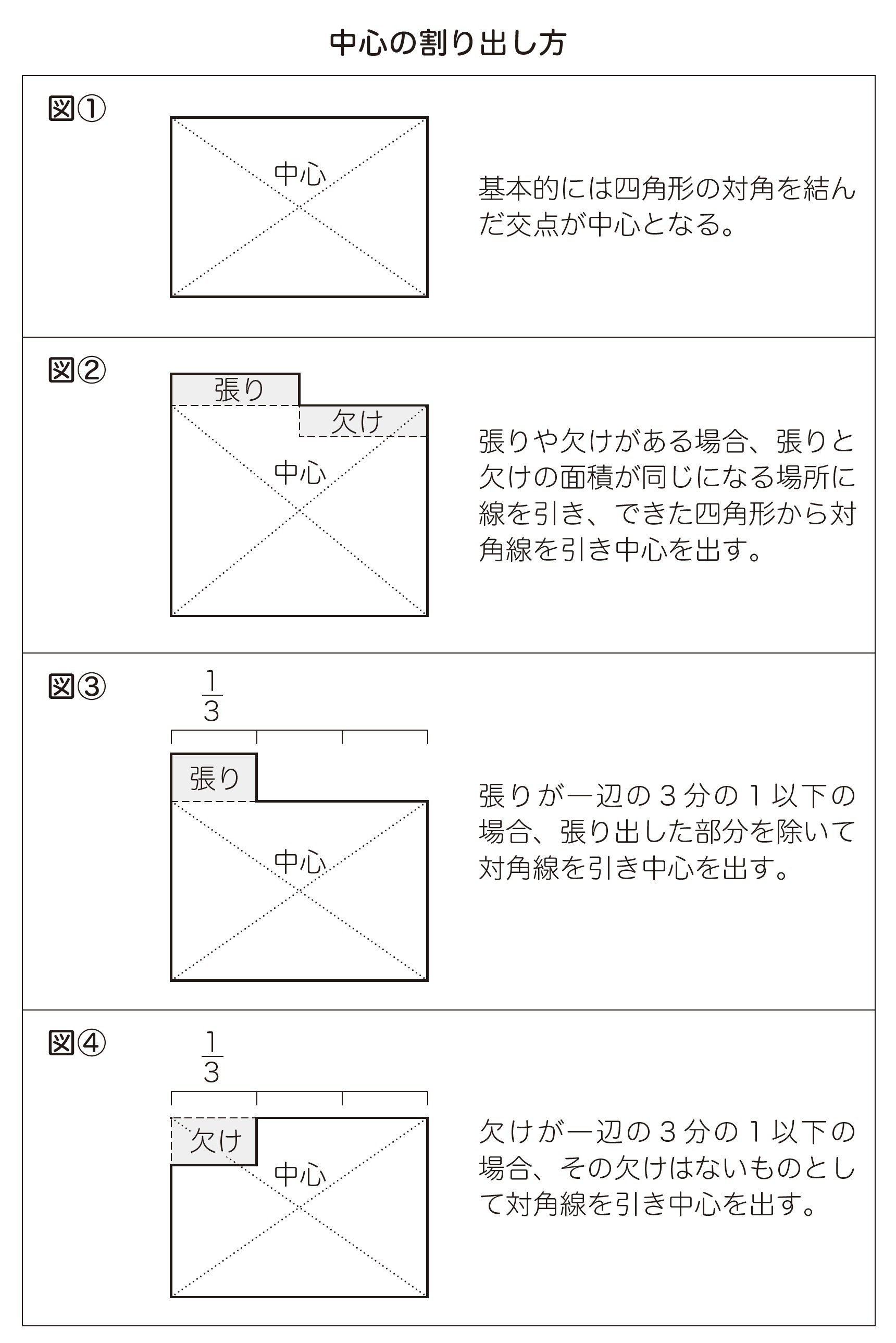 中心の割り出し方

図①

中心

基本的には四角形の対角を結んだ交点が中心となる。

図②

張り

欠け

中心

張りや欠けがある場合、張りと欠けの面積が同じになる場所に線を引き、できた四角形から対角線を引き中心を出す。

図③

$\frac{1}{3}$

張り

中心

張りが一辺の3分の1以下の場合、張り出した部分を除いて対角線を引き中心を出す。

図④

$\frac{1}{3}$

欠け

中心

欠けが一辺の3分の1以下の場合、その欠けはないものとして対角線を引き中心を出す。