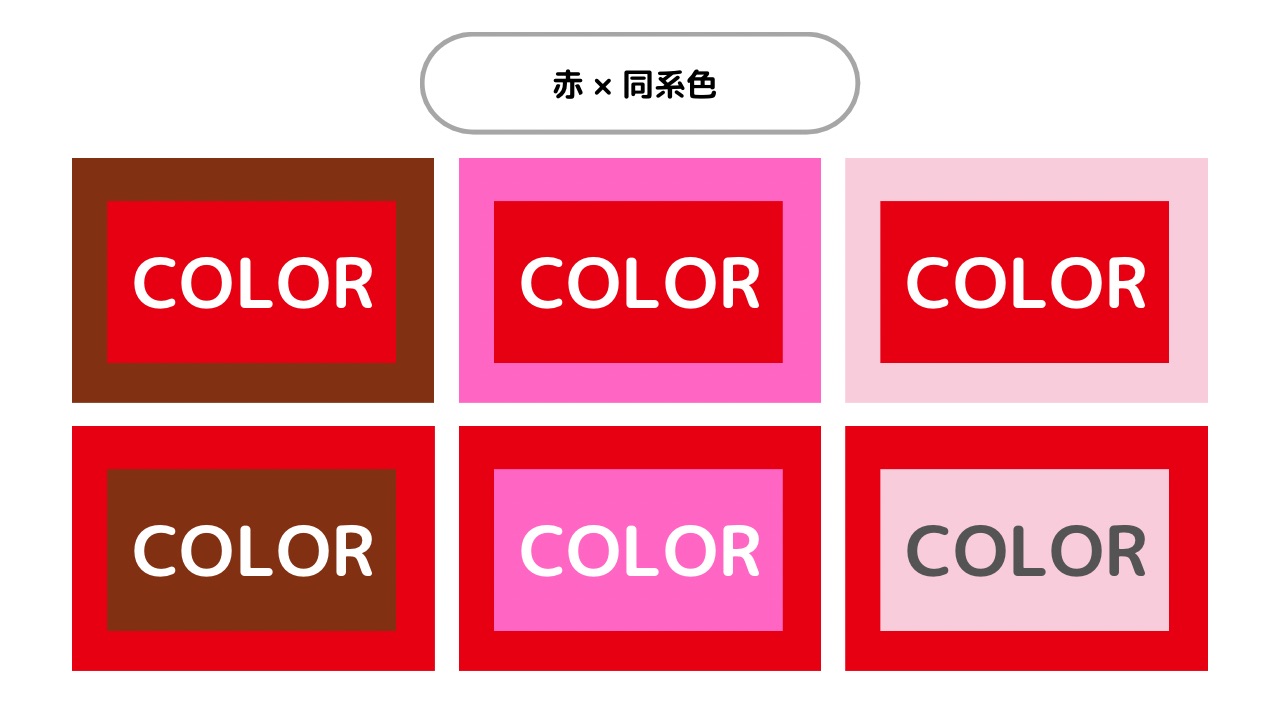 赤 × 同系色

COLOR

COLOR

COLOR

COLOR

COLOR

COLOR