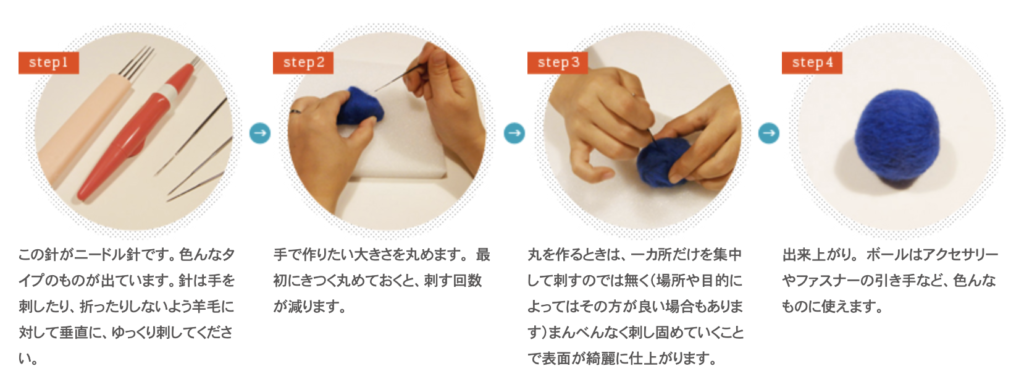 step1

この針がニードル針です。色んなタイプのものが出ています。針は手を刺したり、折ったりしないよう羊毛に対して垂直に、ゆっくり刺してください。

step2

手で作りたい大きさを丸めます。 最初にきつく丸めておくと、刺す回数が減ります。

step3

丸を作るときは、一カ所だけを集中して刺すのでは無く(場所や目的によってはその方が良い場合もあります)まんべんなく刺し固めていくことで表面が綺麗に仕上がります。

step4

出来上がり。 ボールはアクセサリーやファスナーの引き手など、色んなものに使えます。