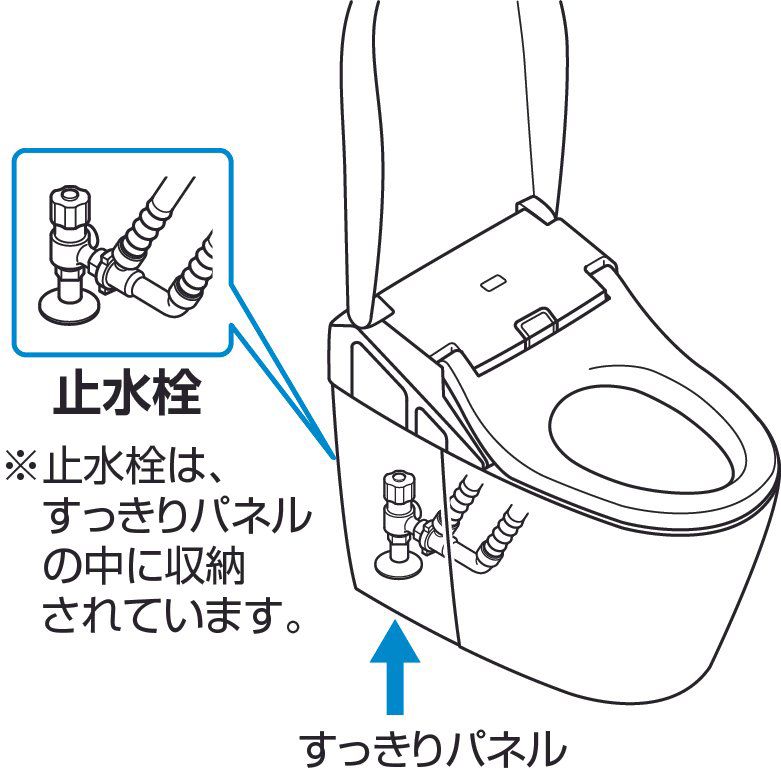 止水栓

※止水栓は、すっきりパネルの中に収納されています。

すっきりパネル