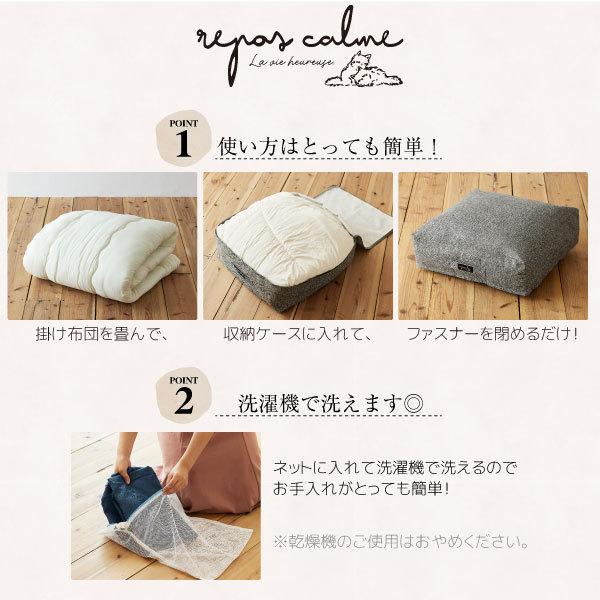 repos calme
La vie heureuse

POINT 1
使い方はとっても簡単！

掛け布団を畳んで、
収納ケースに入れて、
ファスナーを閉めるだけ！

POINT 2
洗濯機で洗えます◎

ネットに入れて洗濯機で洗えるので
お手入れがとっても簡単！

※乾燥機のご使用はおやめください。