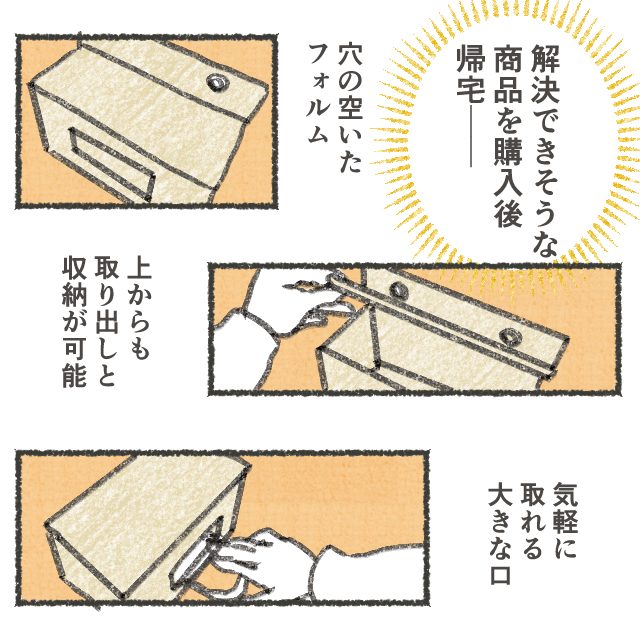 解決できそうな商品を購入後帰宅――

穴の空いたフォルム

上からも取り出しと収納が可能

気軽に取れる大きな口