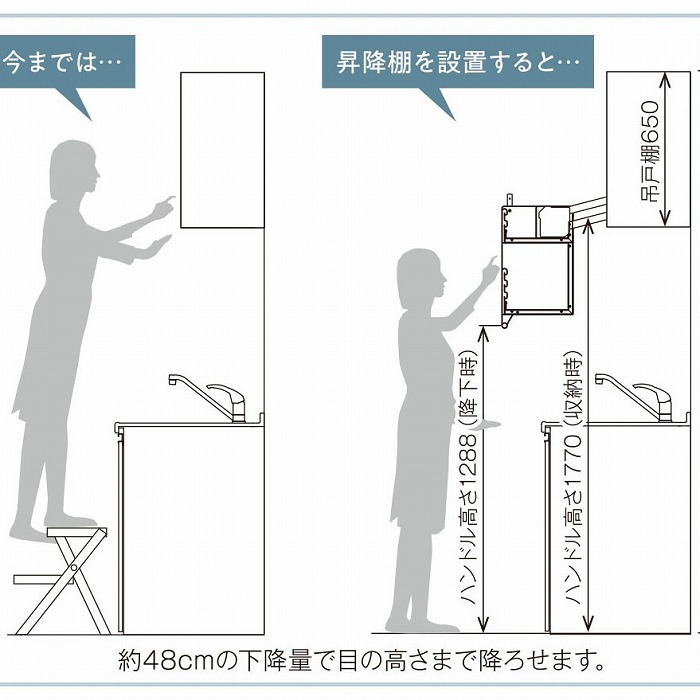 今までは…

昇降棚を設置すると…

吊戸棚650

ハンドル高さ1288（降下時）

ハンドル高さ1770（収納時）

約48cmの下降量で目の高さまで降ろせます。