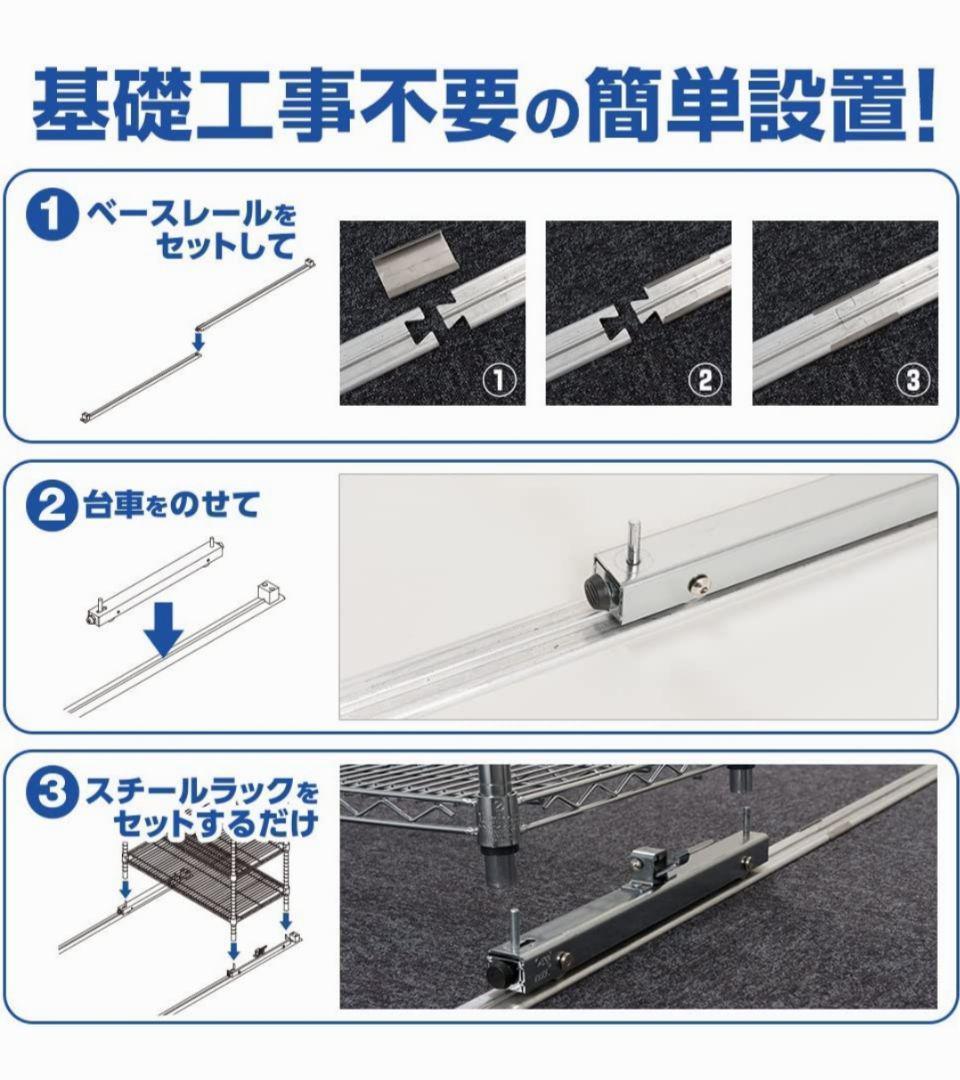 基礎工事不要の簡単設置!

1 ベースレールをセットして

①

②

③

2 台車をのせて

3 スチールラックをセットするだけ