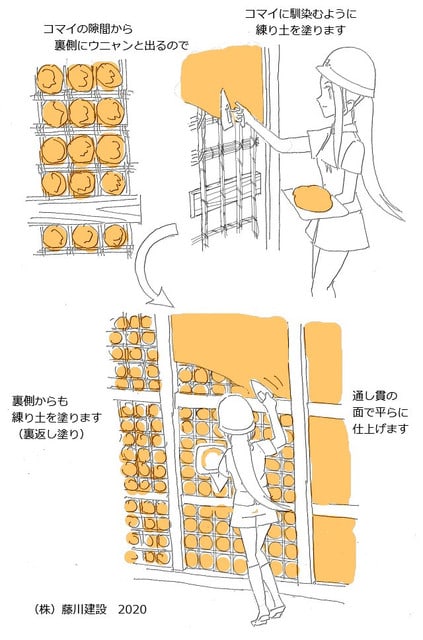 コマイの隙間から
裏側にウニャンと出るので

コマイに馴染むように
練り土を塗ります

裏側からも
練り土を塗ります
（裏返し塗り）

通し貫の
面で平らに
仕上げます

（株）藤川建設　2020