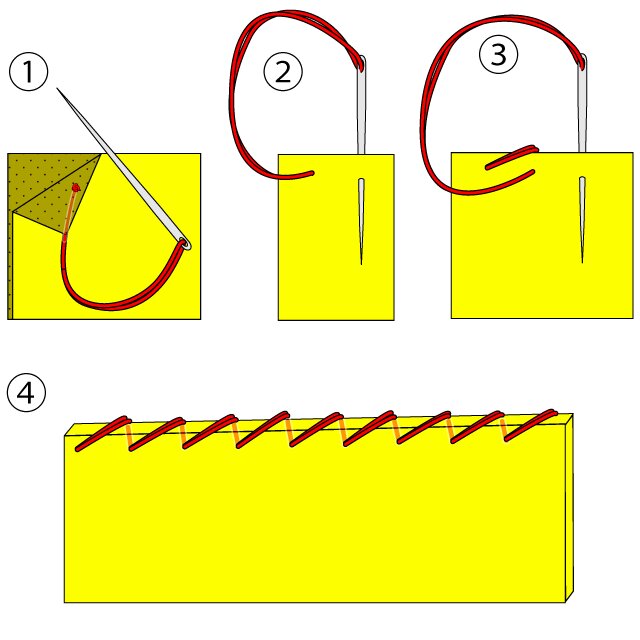 1
2
3
4