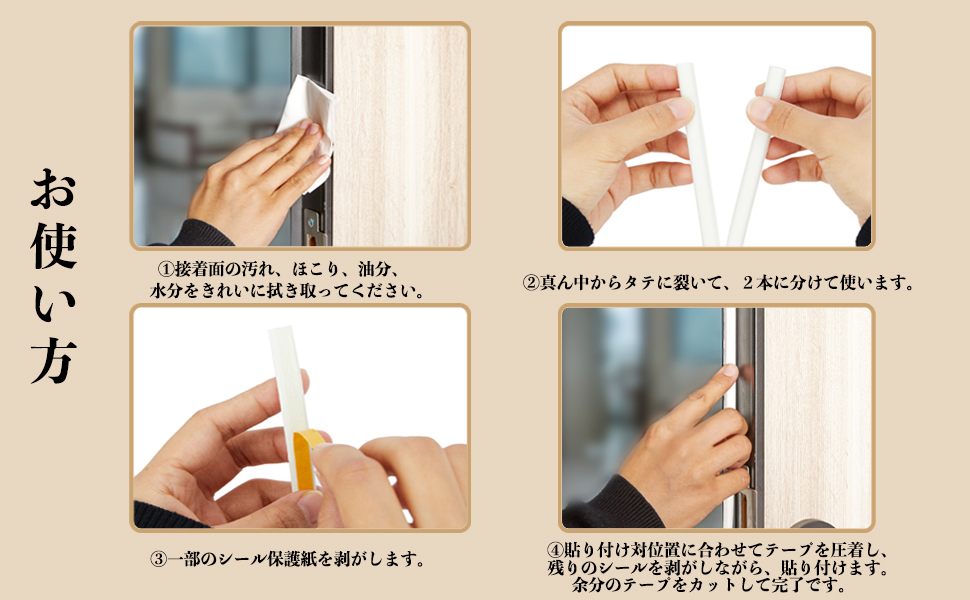 お使い方

①接着面の汚れ、ほこり、油分、水分をきれいに拭き取ってください。

②真ん中からタテに裂いて、２本に分けて使います。

③一部のシール保護紙を剥がします。

④貼り付け対位置に合わせてテープを圧着し、残りのシールを剥がしながら、貼り付けます。余分のテープをカットして完了です。