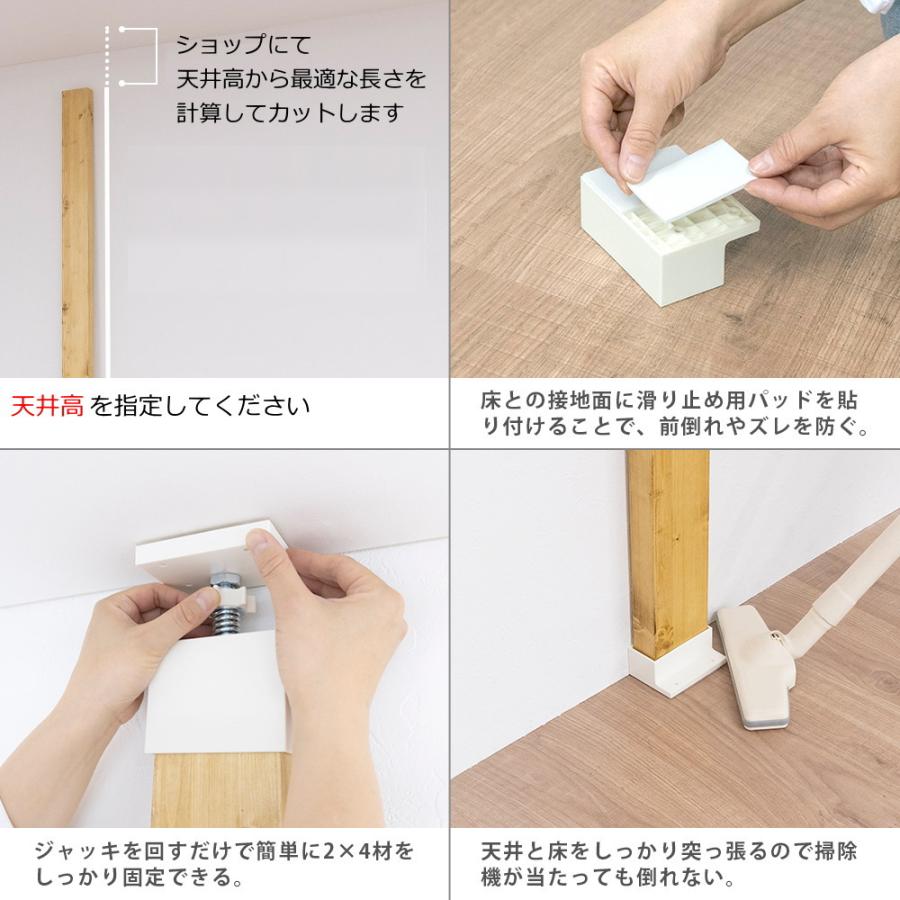 ショップにて
天井高から最適な長さを
計算してカットします

天井高 を指定してください

床との接地面に滑り止め用パッドを貼り付けることで、前倒れやズレを防ぐ。

ジャッキを回すだけで簡単に2×4材をしっかり固定できる。

天井と床をしっかり突っ張るので掃除機が当たっても倒れない。