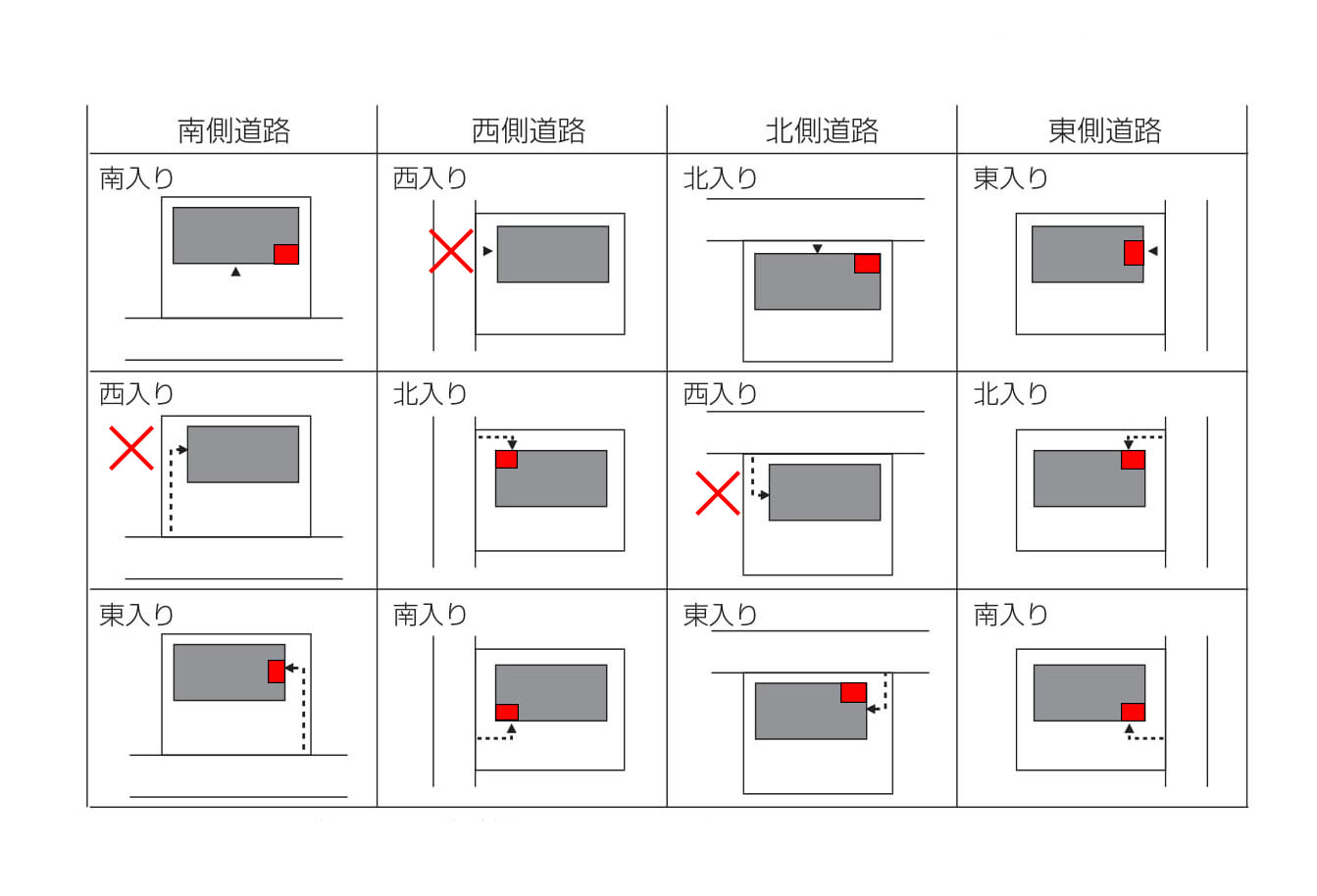 | 南側道路 | 西側道路 | 北側道路 | 東側道路 |
|---|---|---|---|
| 南入り | 西入り | 北入り | 東入り |
| 西入り | 北入り | 西入り | 北入り |
| 東入り | 南入り | 東入り | 南入り |