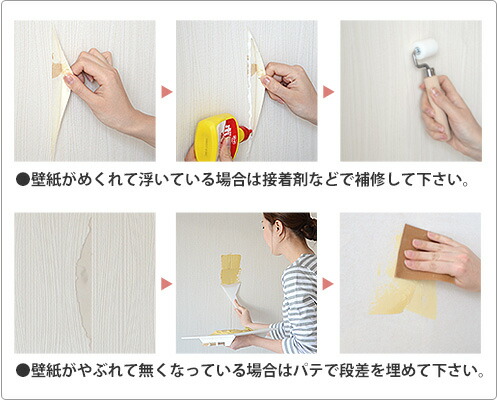 ●壁紙がめくれて浮いている場合は接着剤などで補修して下さい。

●壁紙がやぶれて無くなっている場合はパテで段差を埋めて下さい。