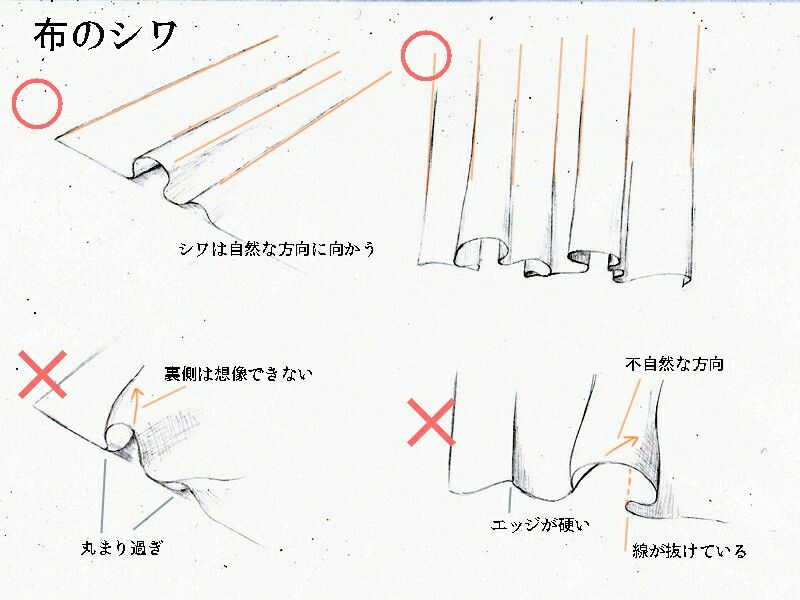 布のシワ

シワは自然な方向に向かう

裏側は想像できない

丸まり過ぎ

不自然な方向

エッジが硬い

線が抜けている