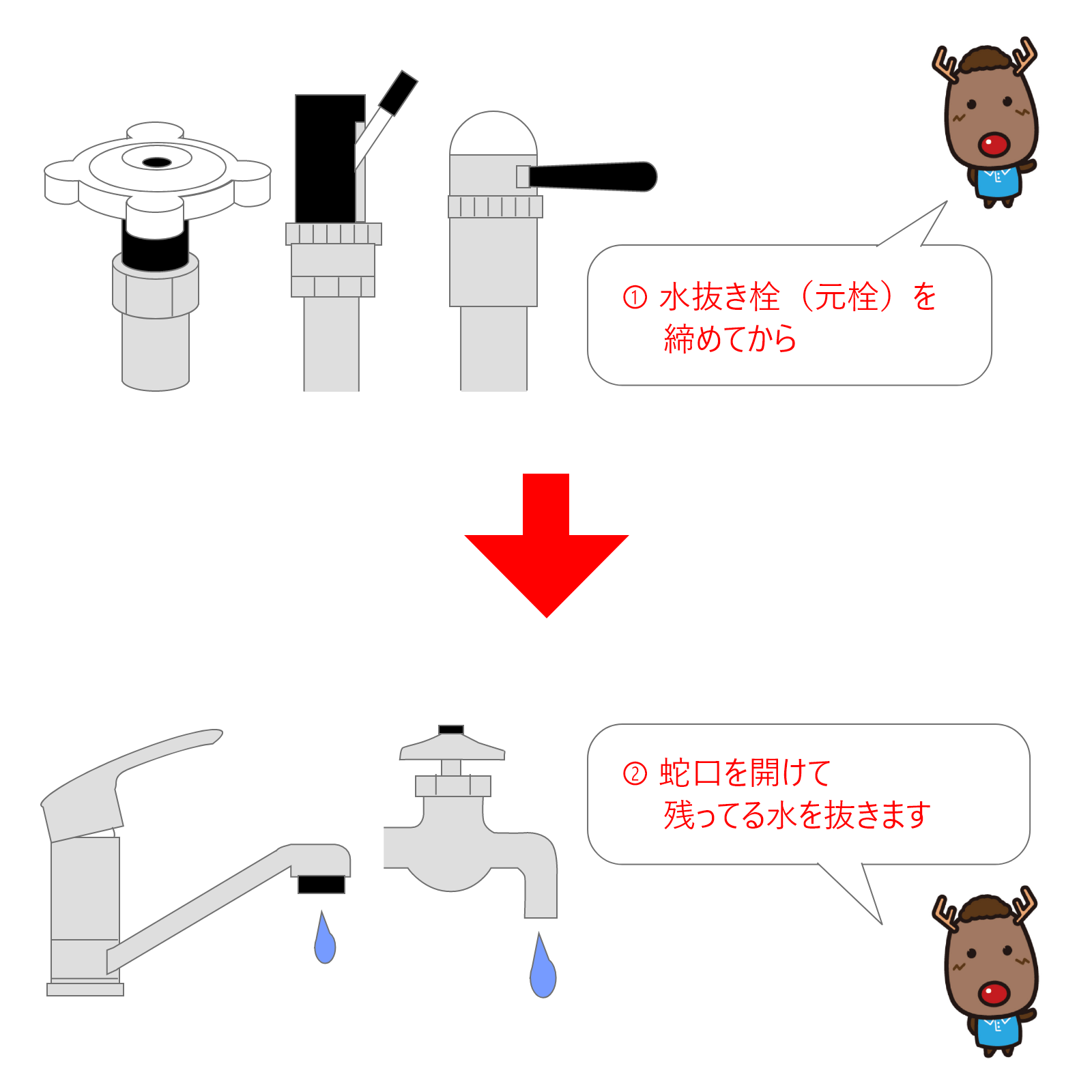 ① 水抜き栓（元栓）を締めてから

② 蛇口を開けて残ってる水を抜きます